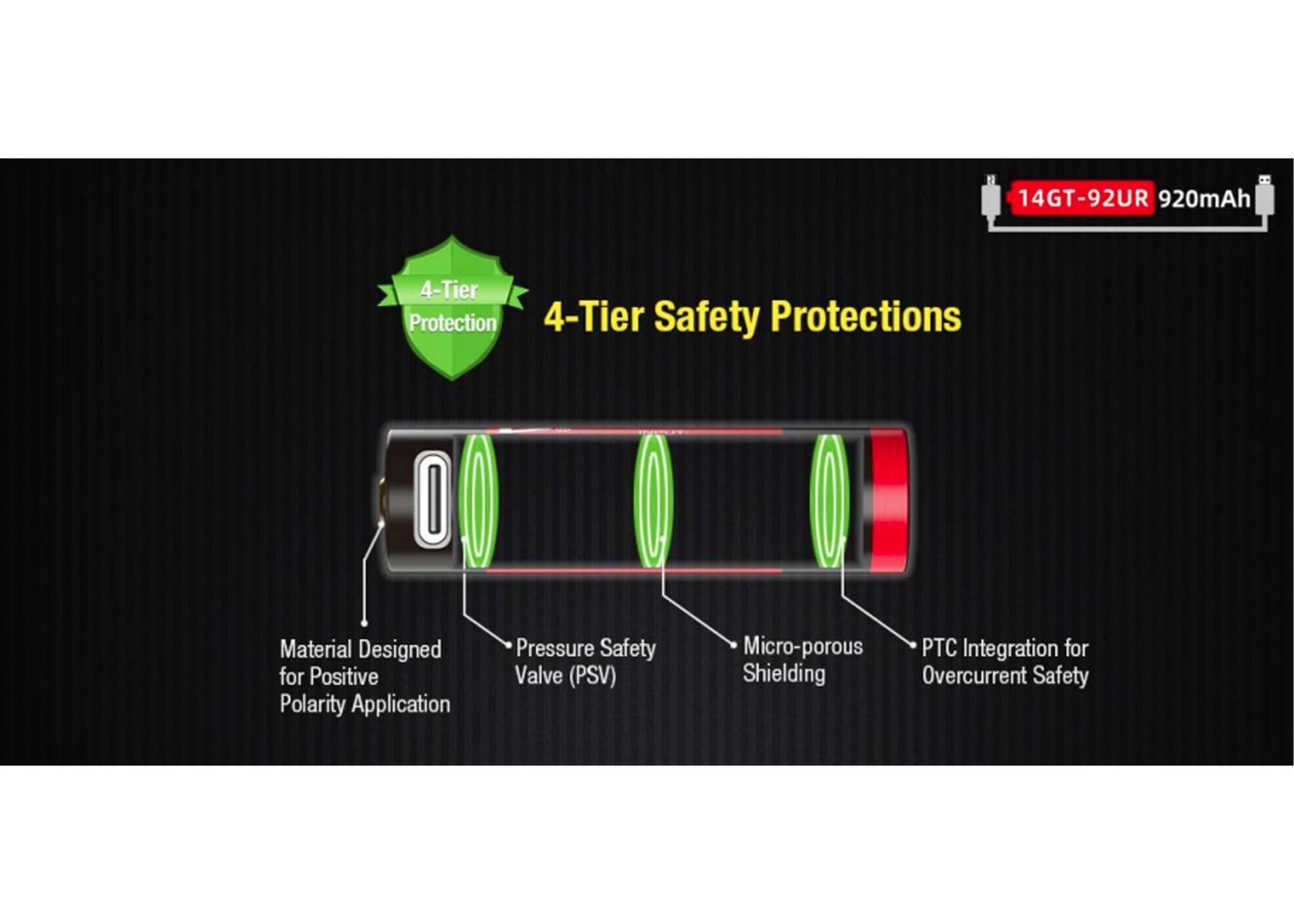 14GT-92UR 920mAh

4-Tier Protection

4-Tier Safety Protections

Material Designed for Positive Polarity Application

Pressure Safety Valve (PSV)

Micro-porous Shielding

PTC Integration for Overcurrent Safety