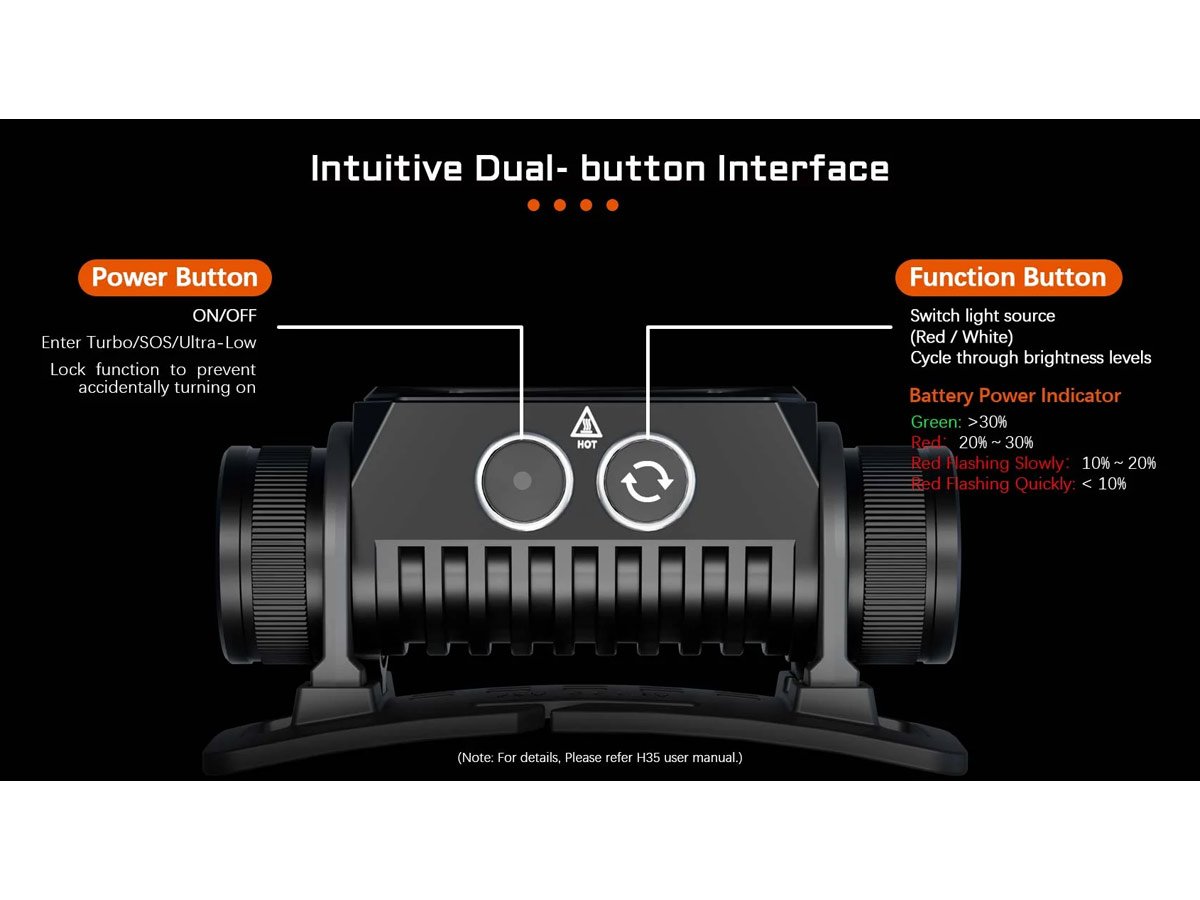 Intuitive Dual- button Interface

Power Button

ON/OFF
Enter Turbo/SOS/Ultra-Low
Lock function to prevent accidentally turning on

HOT

Function Button

Switch light source
(Red / White)
Cycle through brightness levels

Battery Power Indicator

Green: >30%
Red: 20% ~ 30%
Red Flashing Slowly: 10% ~ 20%
Red Flashing Quickly: < 10%

(Note: For details, Please refer H35 user manual.)