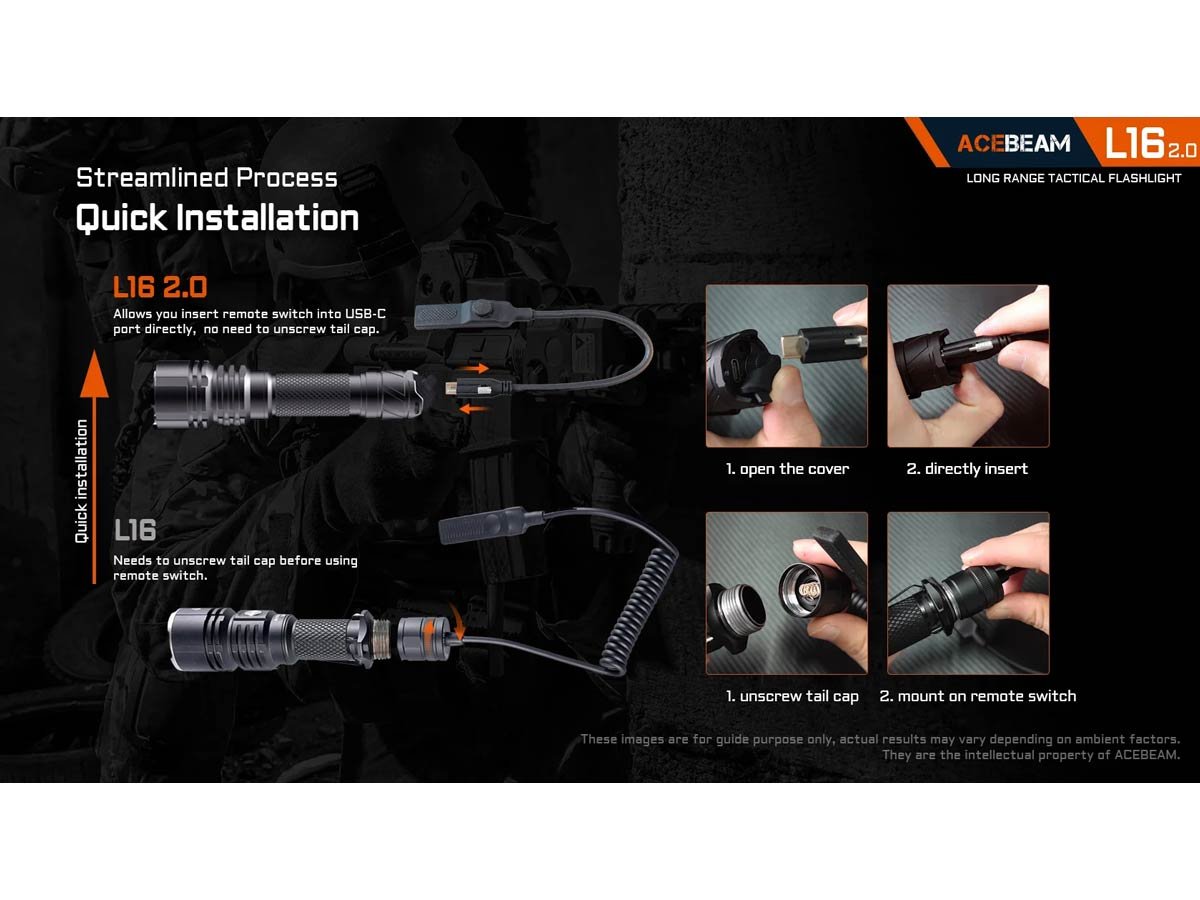 ACEBEAM L16 2.0
LONG RANGE TACTICAL FLASHLIGHT

Streamlined Process
Quick Installation

L16 2.0
Allows you insert remote switch into USB-C port directly, no need to unscrew tail cap.

Quick installation

L16
Needs to unscrew tail cap before using remote switch.

1. open the cover
2. directly insert

1. unscrew tail cap
2. mount on remote switch

These images are for guide purpose only, actual results may vary depending on ambient factors. They are the intellectual property of ACEBEAM.