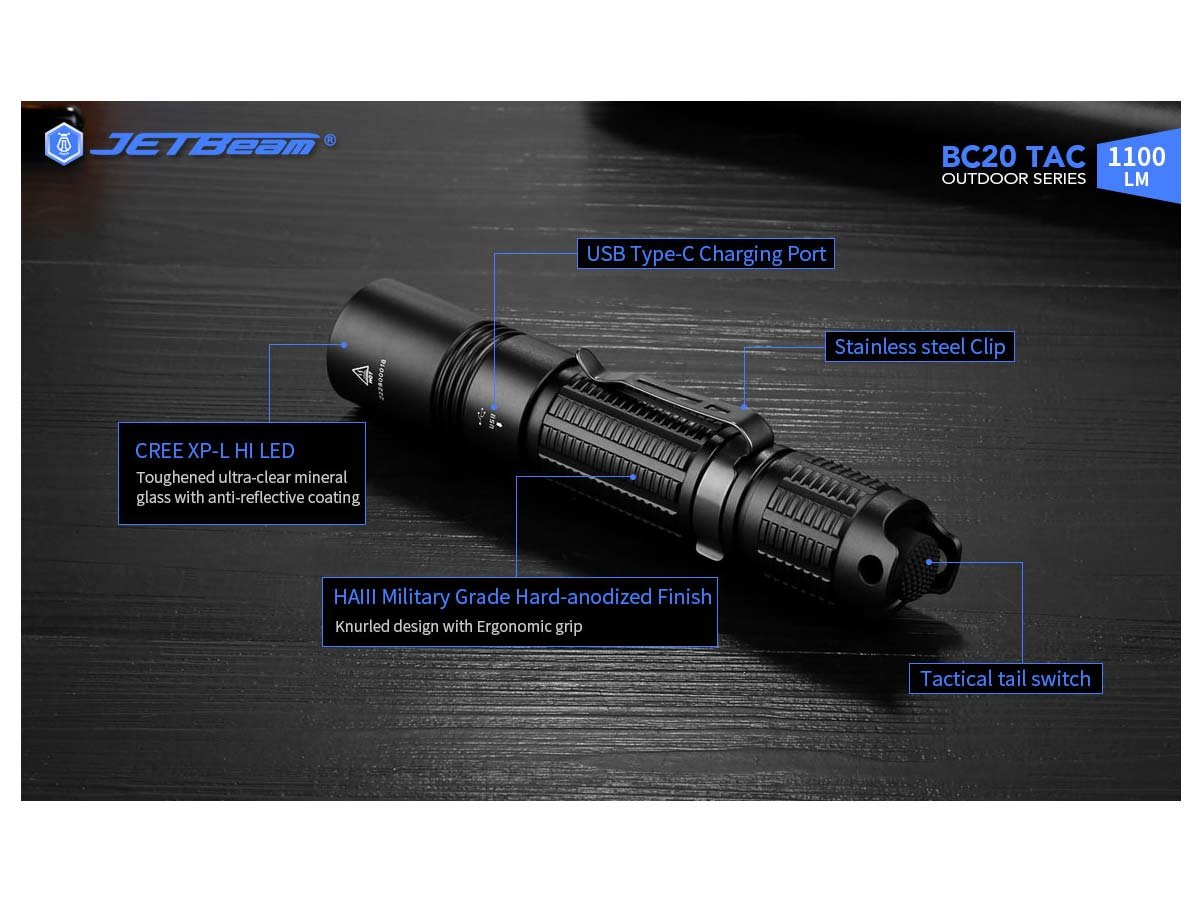 JETBeam®

BC20 TAC
OUTDOOR SERIES

1100
LM

USB Type-C Charging Port

Stainless steel Clip

CREE XP-L HI LED
Toughened ultra-clear mineral glass with anti-reflective coating

HAIII Military Grade Hard-anodized Finish
Knurled design with Ergonomic grip

Tactical tail switch