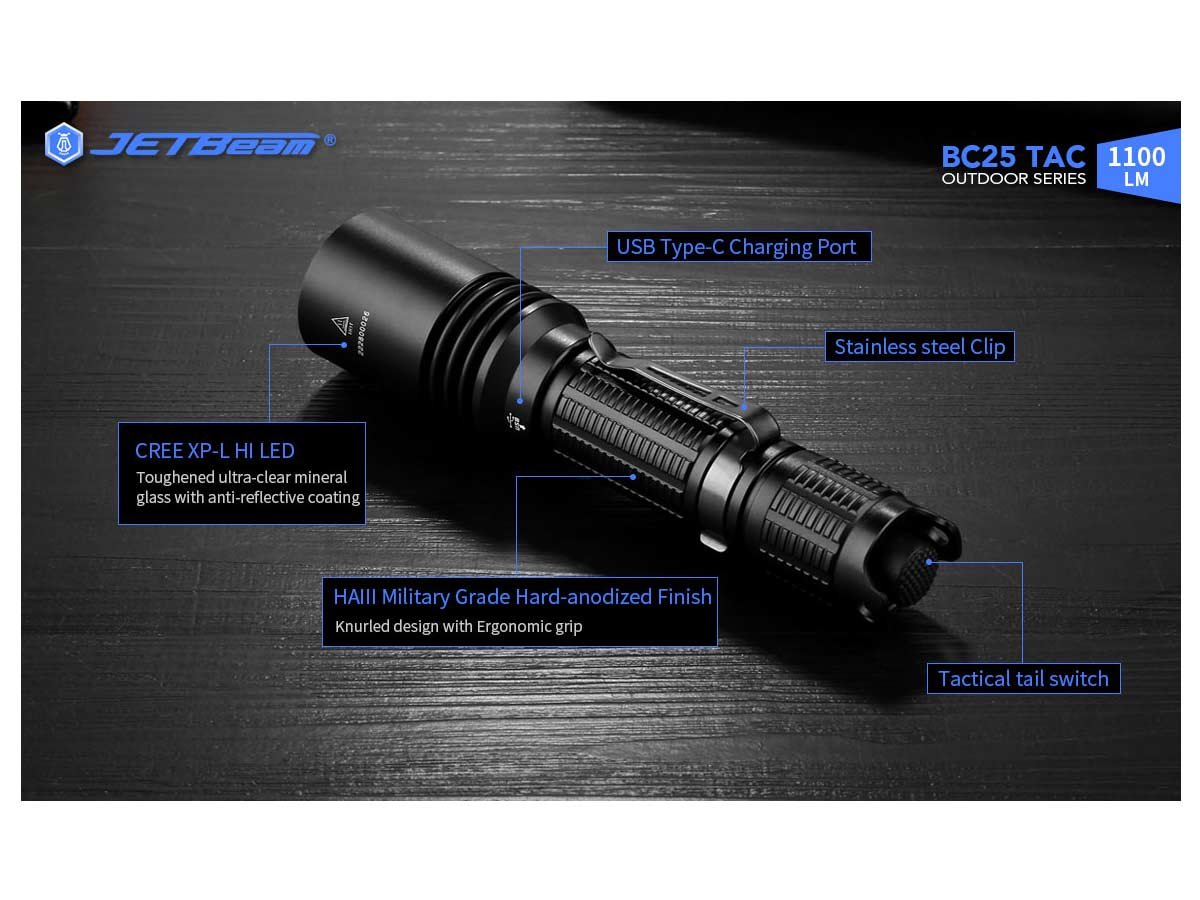 JETBeam®

BC25 TAC
OUTDOOR SERIES

1100 LM

USB Type-C Charging Port

Stainless steel Clip

CREE XP-L HI LED
Toughened ultra-clear mineral glass with anti-reflective coating

HAIII Military Grade Hard-anodized Finish
Knurled design with Ergonomic grip

Tactical tail switch