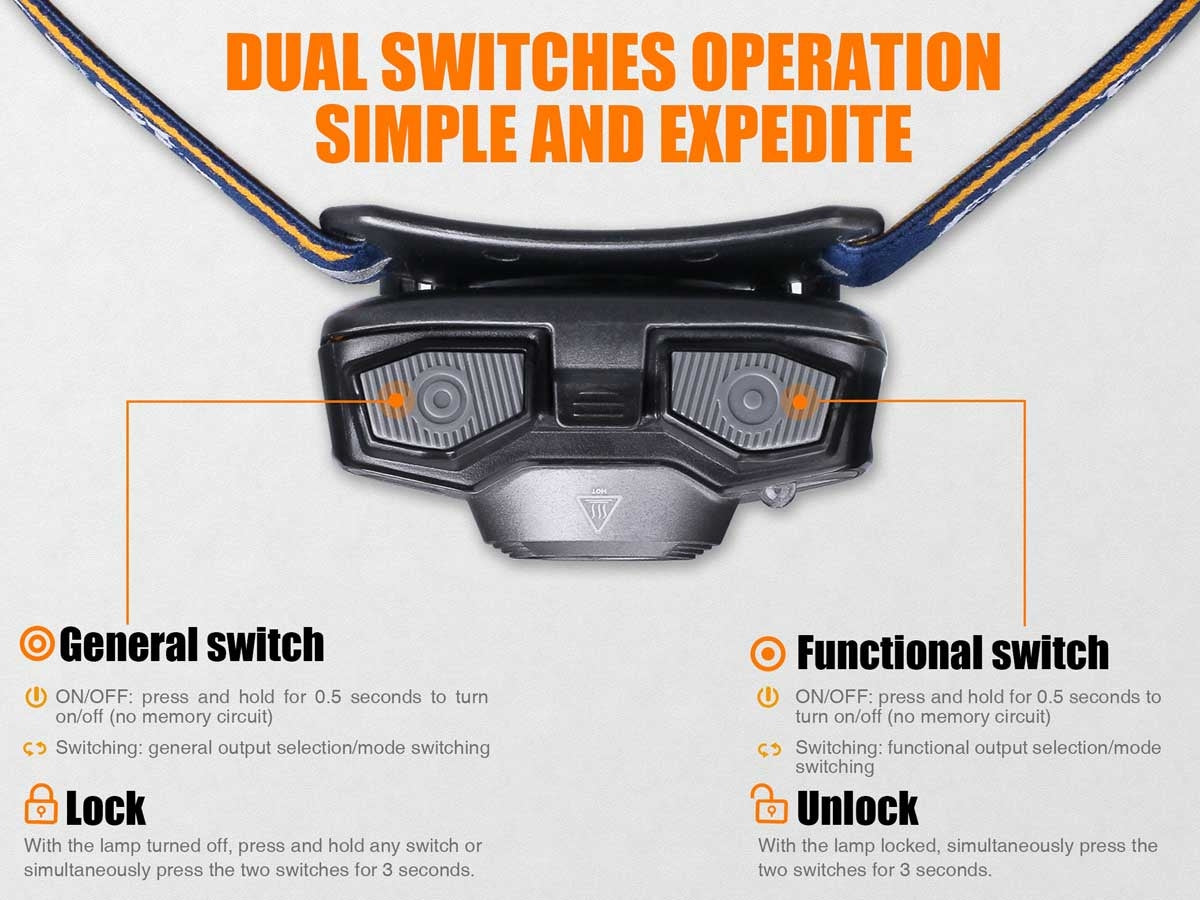 DUAL SWITCHES OPERATION
SIMPLE AND EXPEDITE

HOT

General switch

ON/OFF: press and hold for 0.5 seconds to turn on/off (no memory circuit)

Switching: general output selection/mode switching

Lock

With the lamp turned off, press and hold any switch or simultaneously press the two switches for 3 seconds.

Functional switch

ON/OFF: press and hold for 0.5 seconds to turn on/off (no memory circuit)

Switching: functional output selection/mode switching

Unlock

With the lamp locked, simultaneously press the two switches for 3 seconds.