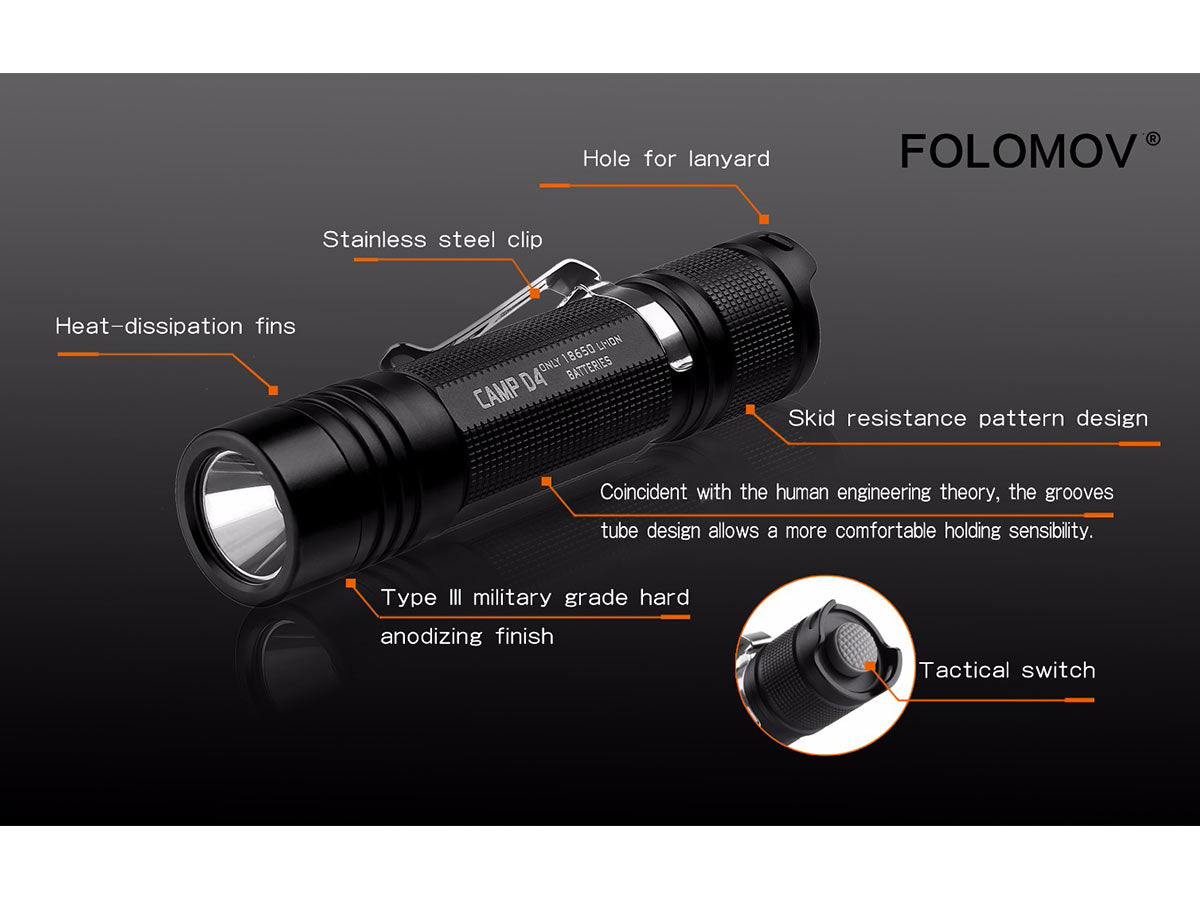 FOLOMOV®

Hole for lanyard

Stainless steel clip

Heat-dissipation fins

CAMP D4 ONLY 18650 LI-ION BATTERIES

Skid resistance pattern design

Coincident with the human engineering theory, the grooves tube design allows a more comfortable holding sensibility.

Type III military grade hard anodizing finish

Tactical switch