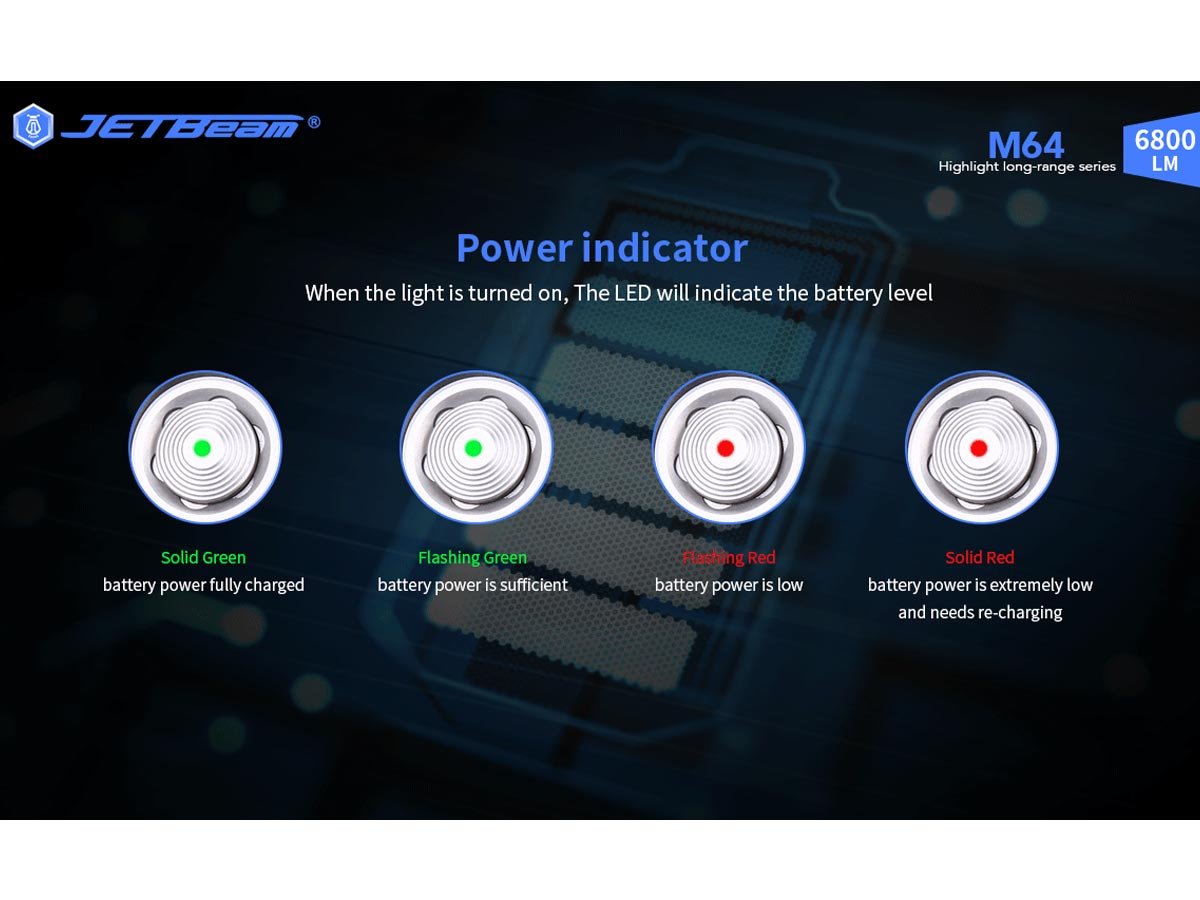 JETBeam®

M64
Highlight long-range series

6800 LM

Power indicator

When the light is turned on, The LED will indicate the battery level

Solid Green
battery power fully charged

Flashing Green
battery power is sufficient

Flashing Red
battery power is low

Solid Red
battery power is extremely low and needs re-charging