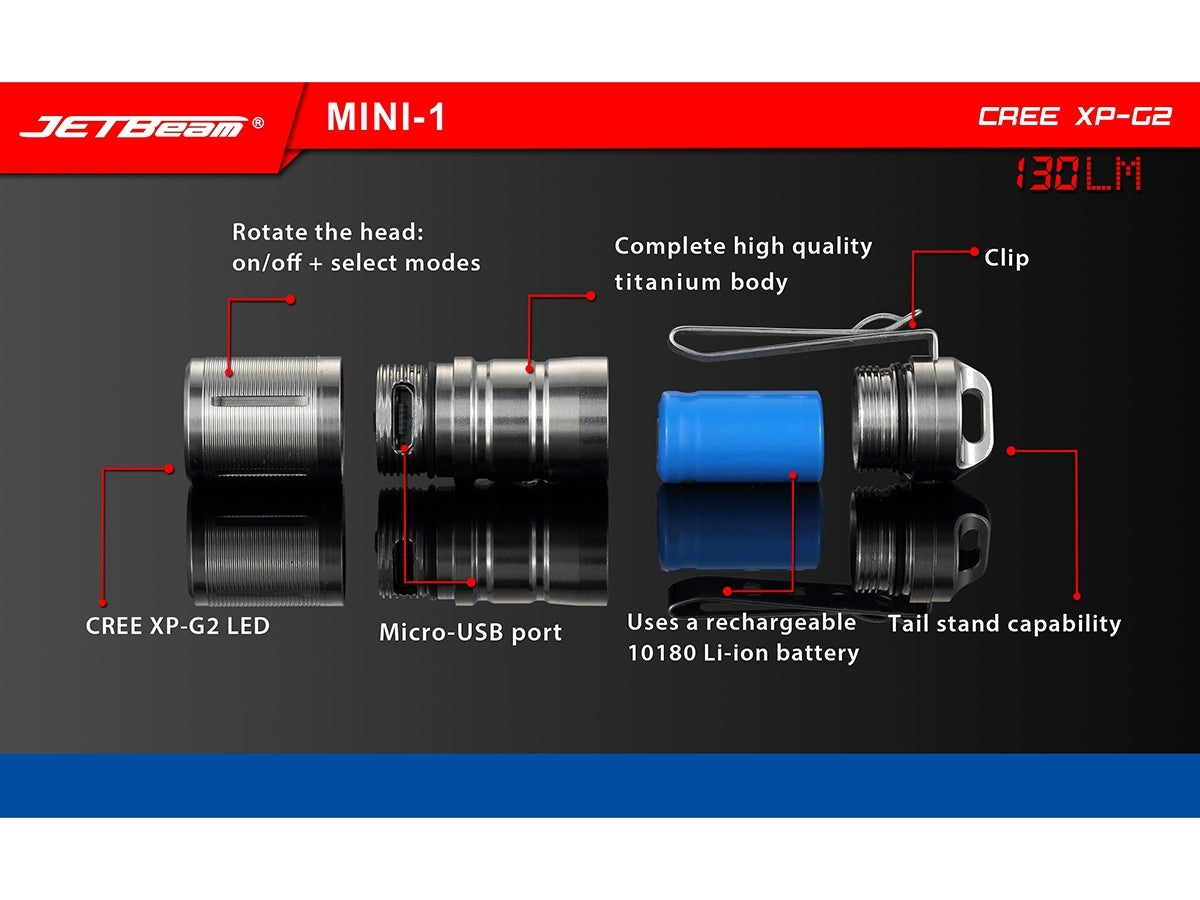 JETBeam®

MINI-1

CREE XP-G2

130LM

Rotate the head: on/off + select modes

Complete high quality titanium body

Clip

CREE XP-G2 LED

Micro-USB port

Uses a rechargeable 10180 Li-ion battery

Tail stand capability