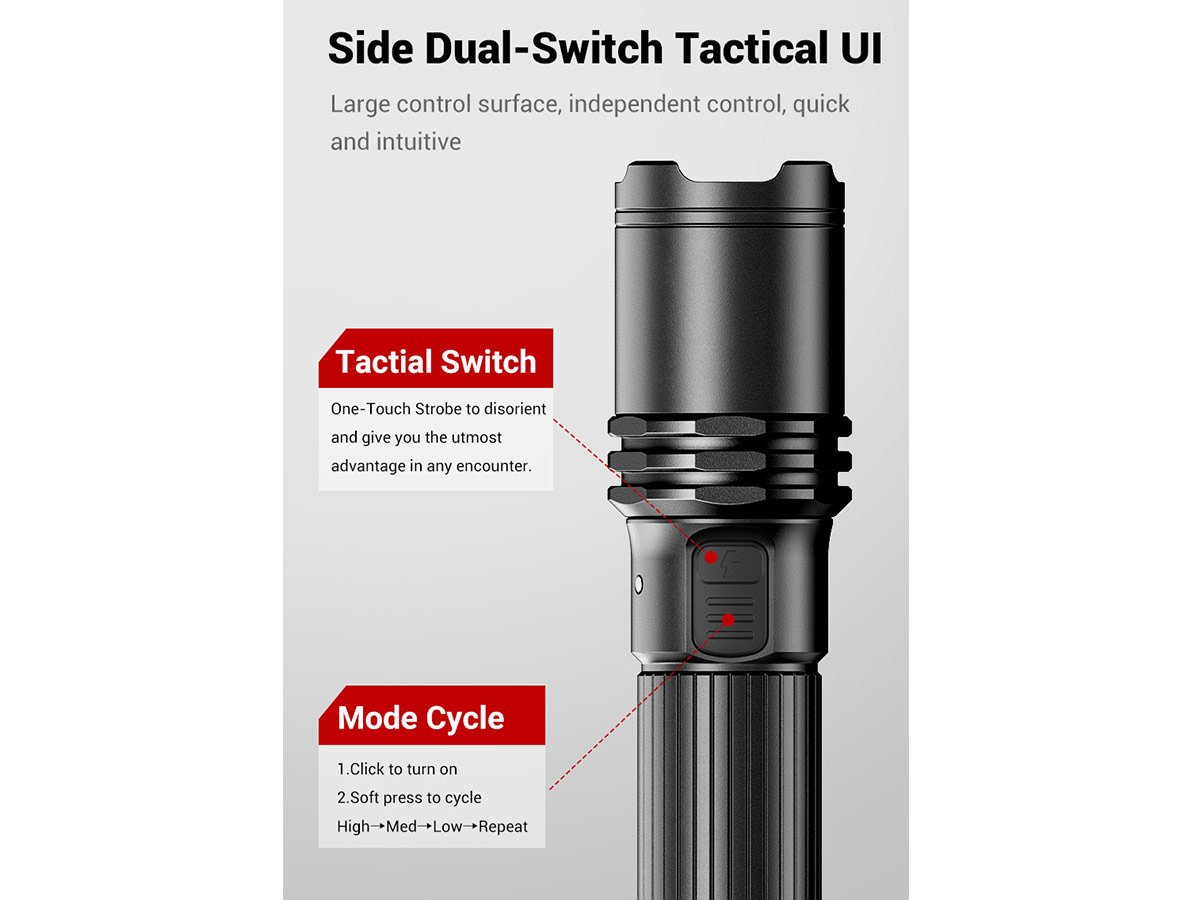 Side Dual-Switch Tactical UI

Large control surface, independent control, quick and intuitive

Tactial Switch

One-Touch Strobe to disorient and give you the utmost advantage in any encounter.

Mode Cycle

1.Click to turn on
2.Soft press to cycle
High→Med→Low→Repeat