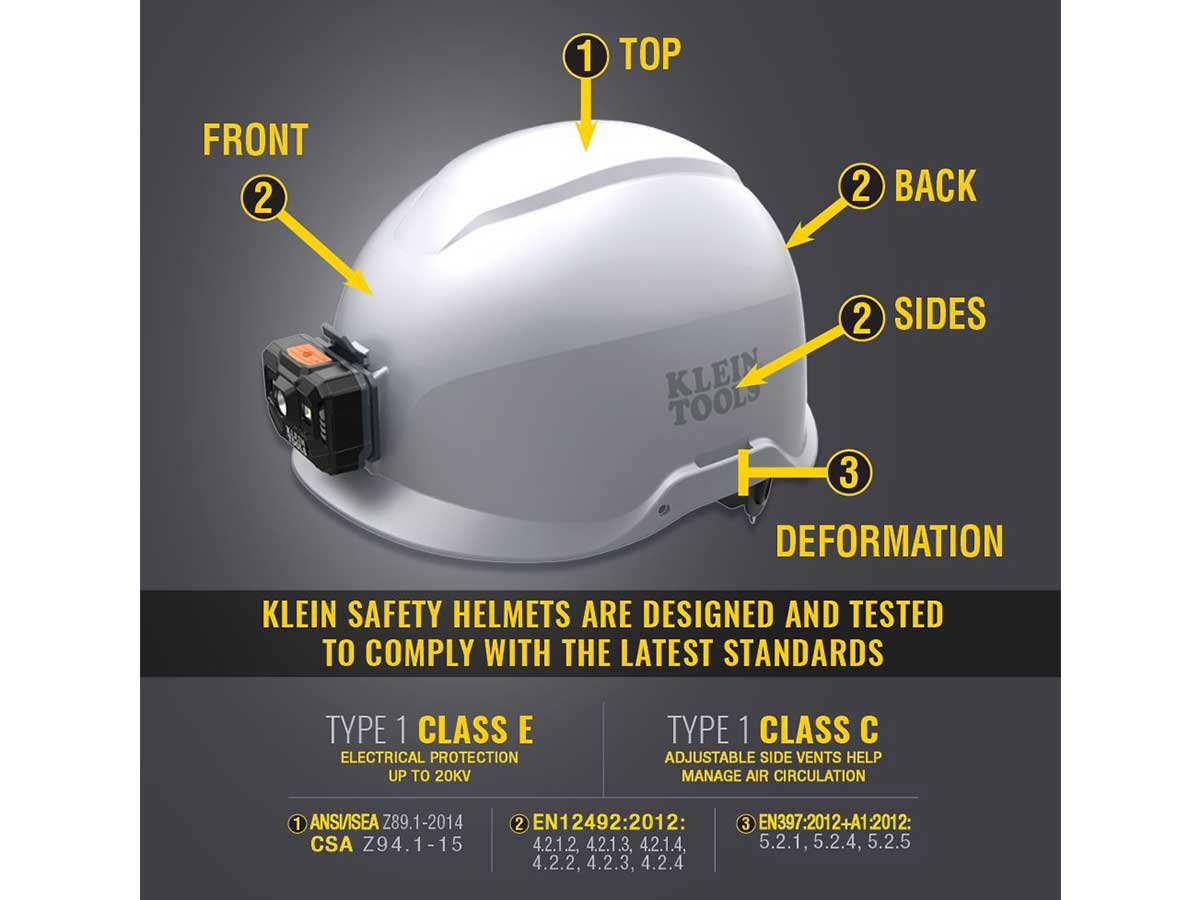 1 TOP

FRONT
2

2 BACK

2 SIDES

KLEIN TOOLS

3

DEFORMATION

KLEIN SAFETY HELMETS ARE DESIGNED AND TESTED TO COMPLY WITH THE LATEST STANDARDS

TYPE 1 CLASS E
ELECTRICAL PROTECTION UP TO 20KV

TYPE 1 CLASS C
ADJUSTABLE SIDE VENTS HELP MANAGE AIR CIRCULATION

1 ANSI/ISEA Z89.1-2014
CSA Z94.1-15

2 EN12492:2012:
4.2.1.2, 4.2.1.3, 4.2.1.4, 4.2.2, 4.2.3, 4.2.4

3 EN397:2012+A1:2012:
5.2.1, 5.2.4, 5.2.5