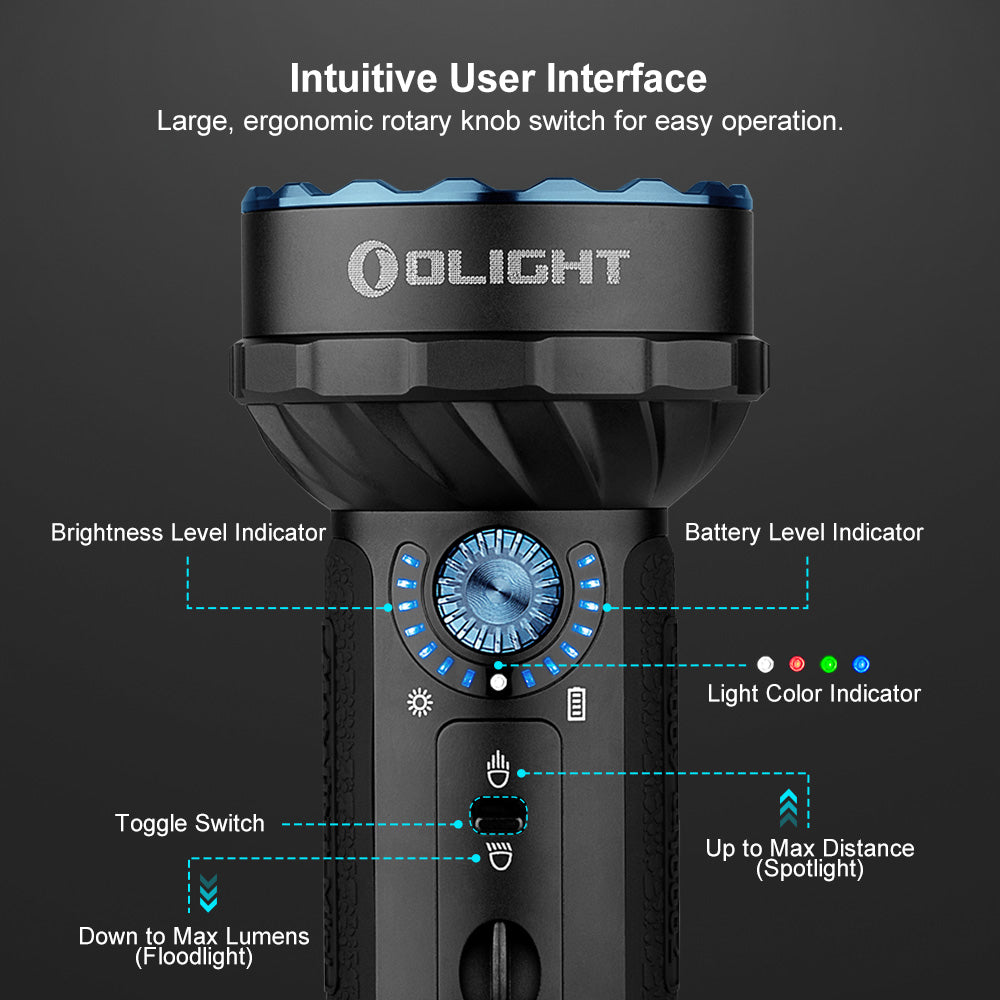 Intuitive User Interface
Large, ergonomic rotary knob switch for easy operation.

OLIGHT

Brightness Level Indicator

Battery Level Indicator

Light Color Indicator

Toggle Switch

Up to Max Distance
(Spotlight)

Down to Max Lumens
(Floodlight)