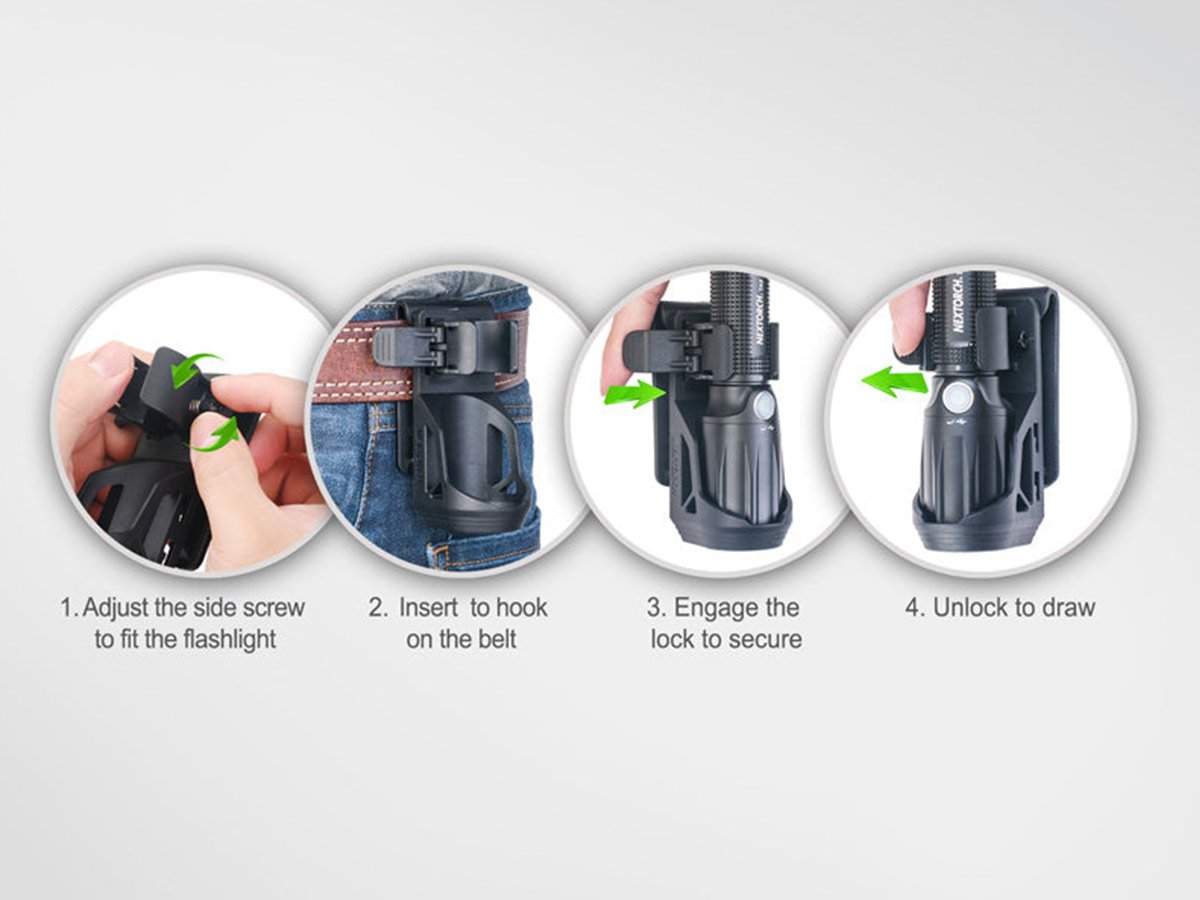 NEXTORCH

NEXTORCH

1. Adjust the side screw to fit the flashlight

2. Insert to hook on the belt

3. Engage the lock to secure

4. Unlock to draw