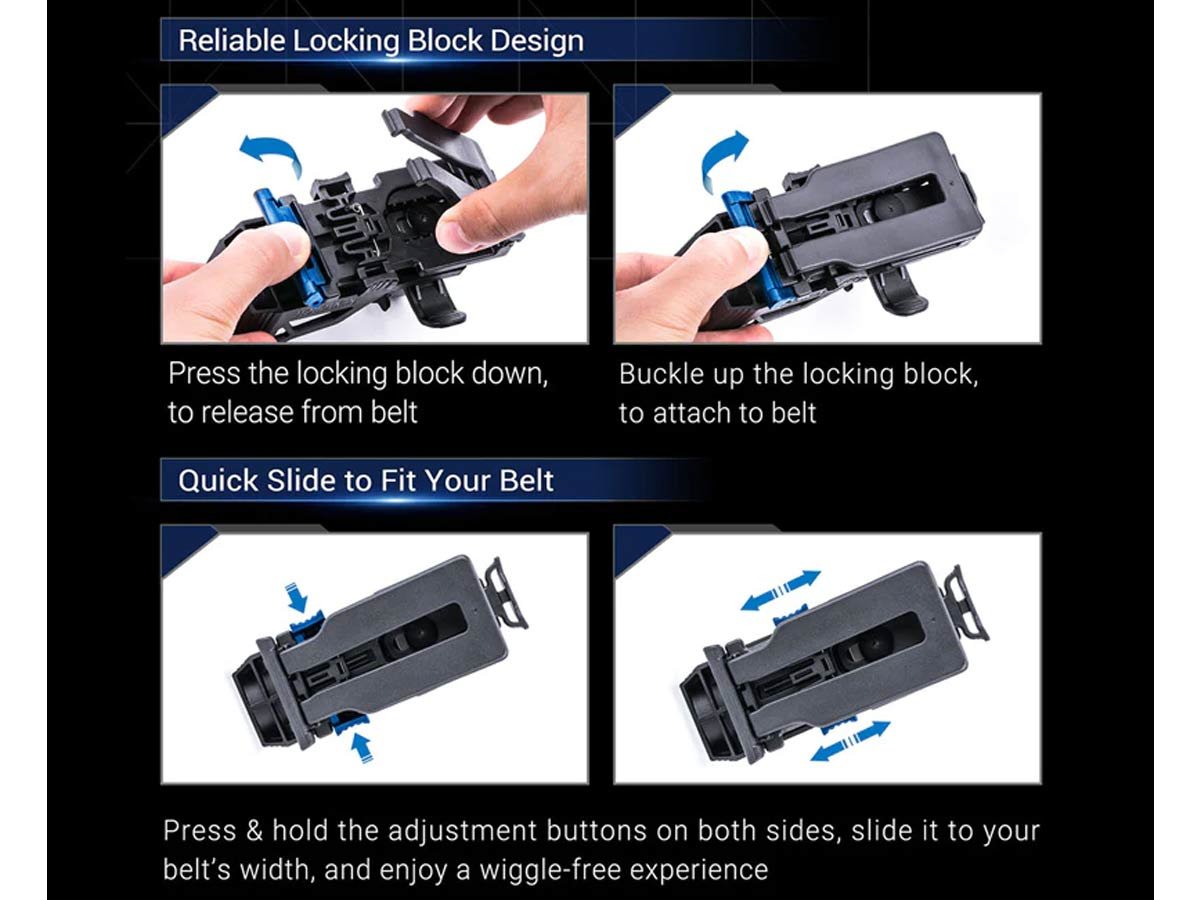 Reliable Locking Block Design

Press the locking block down, to release from belt

Buckle up the locking block, to attach to belt

Quick Slide to Fit Your Belt

Press & hold the adjustment buttons on both sides, slide it to your belt's width, and enjoy a wiggle-free experience