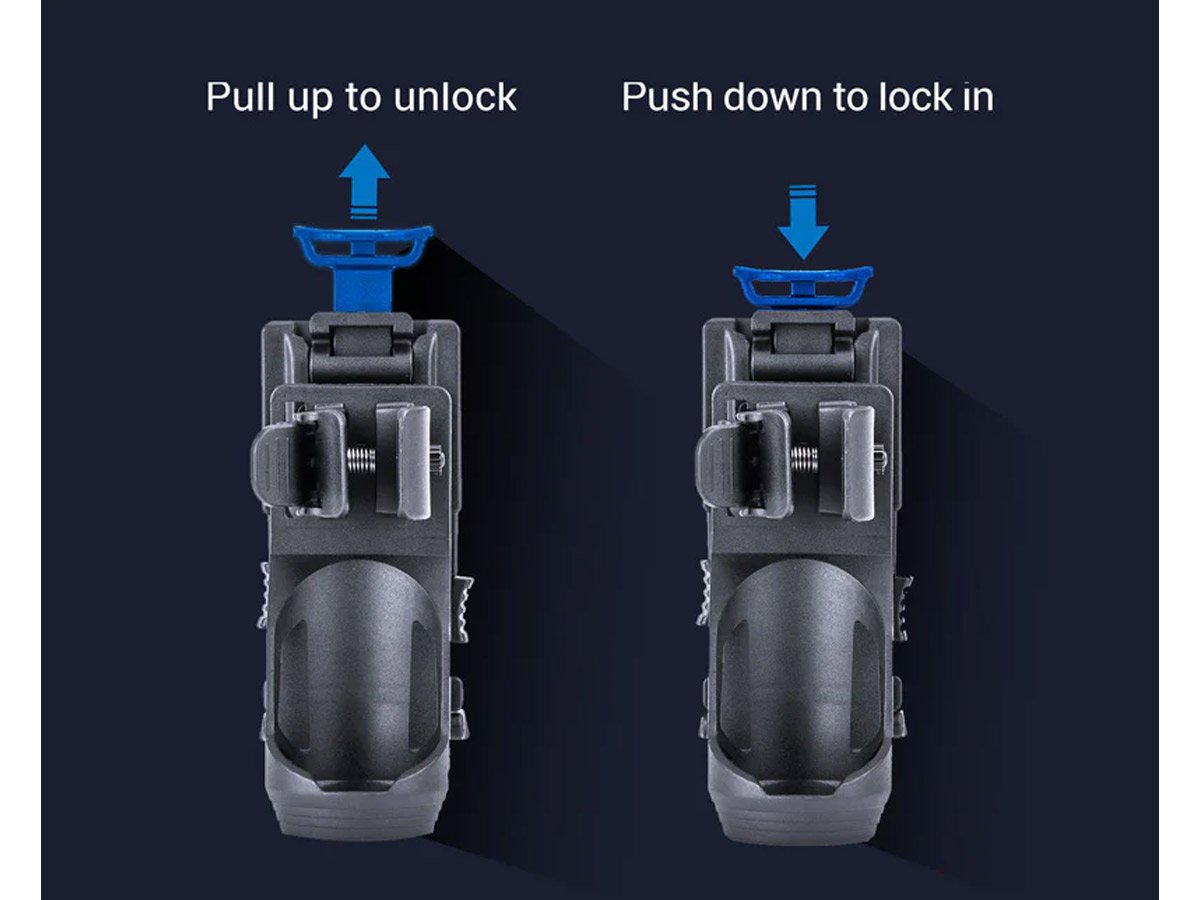 Pull up to unlock

Push down to lock in