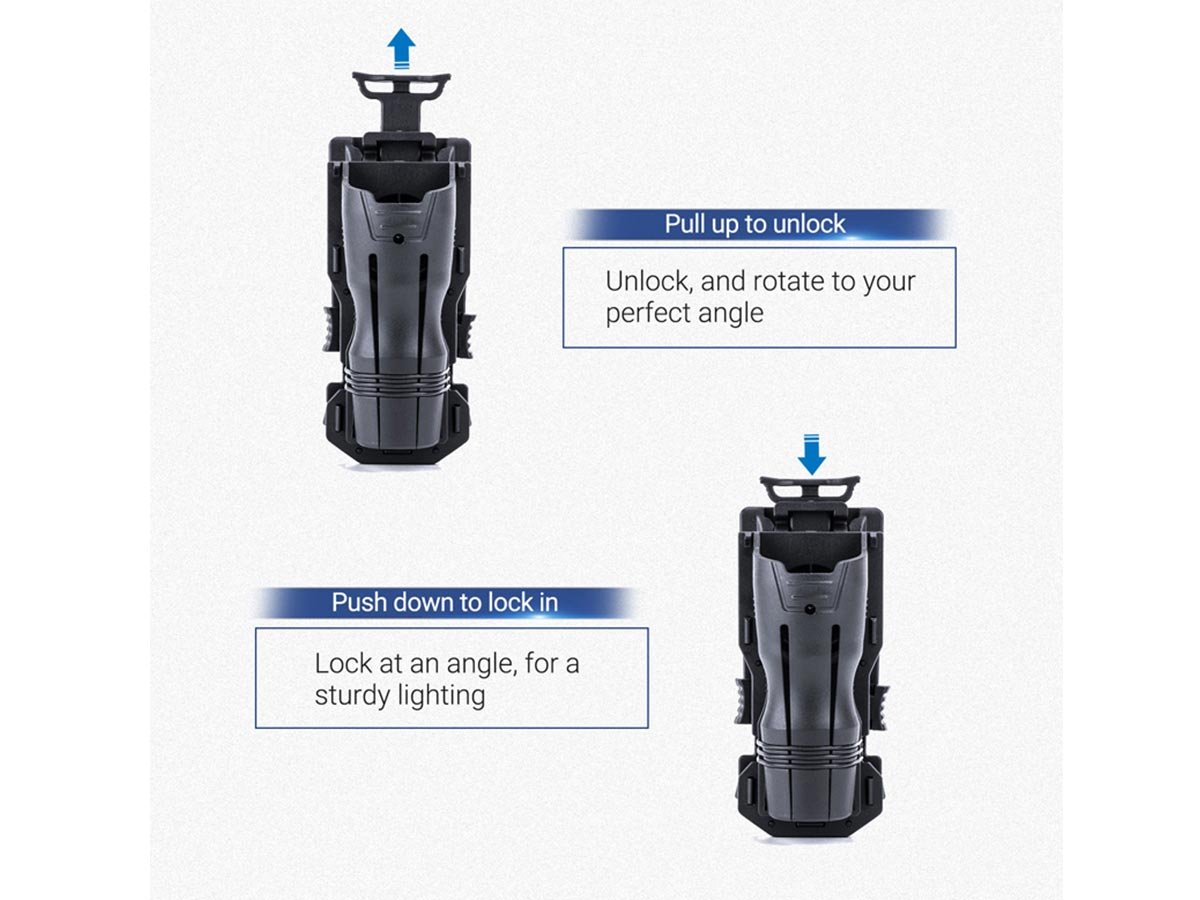 Pull up to unlock

Unlock, and rotate to your perfect angle

Push down to lock in

Lock at an angle, for a sturdy lighting