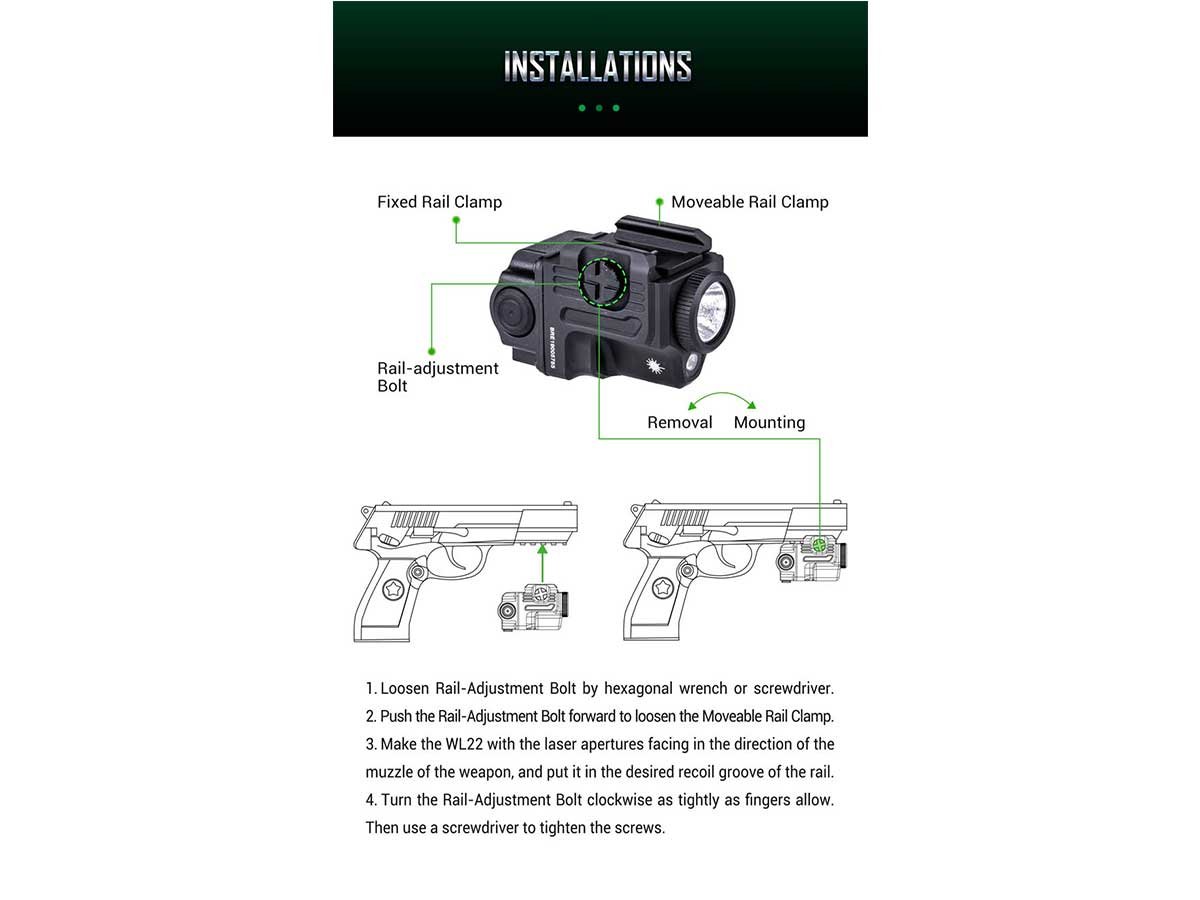 INSTALLATIONS

Fixed Rail Clamp

Moveable Rail Clamp

Rail-adjustment Bolt

Removal

Mounting

1. Loosen Rail-Adjustment Bolt by hexagonal wrench or screwdriver.
2. Push the Rail-Adjustment Bolt forward to loosen the Moveable Rail Clamp.
3. Make the WL22 with the laser apertures facing in the direction of the muzzle of the weapon, and put it in the desired recoil groove of the rail.
4. Turn the Rail-Adjustment Bolt clockwise as tightly as fingers allow. Then use a screwdriver to tighten the screws.