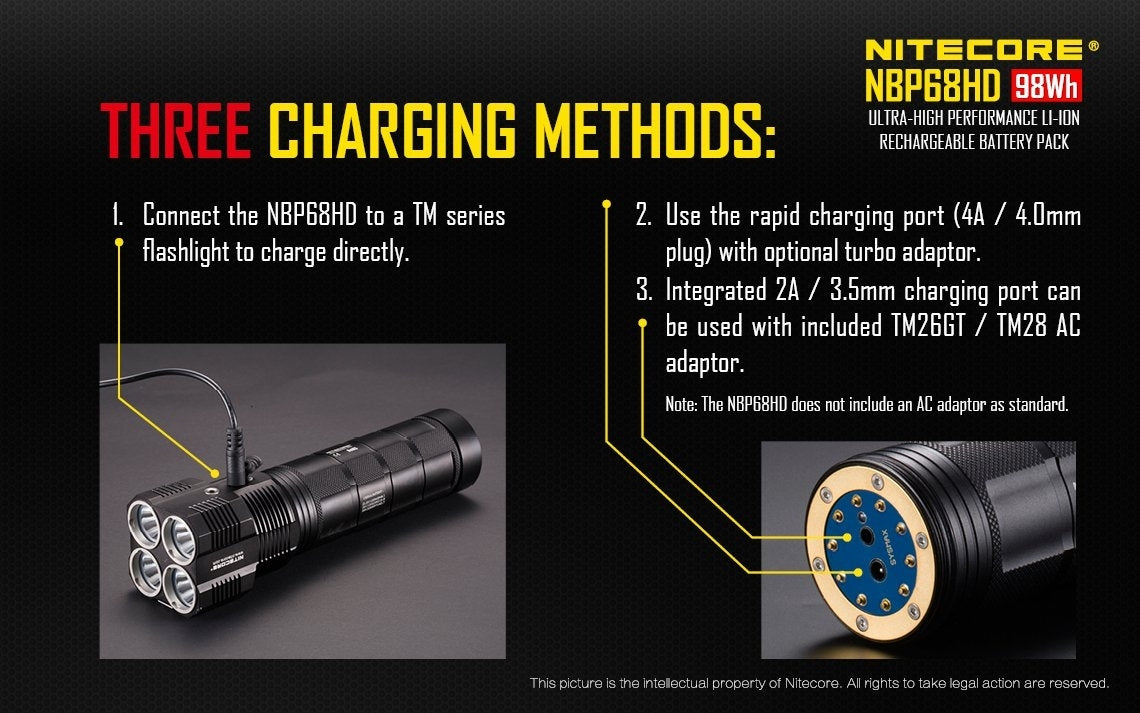 NITECORE®
NBP68HD 98Wh
ULTRA-HIGH PERFORMANCE LI-ION RECHARGEABLE BATTERY PACK

THREE CHARGING METHODS:

1. Connect the NBP68HD to a TM series flashlight to charge directly.

2. Use the rapid charging port (4A / 4.0mm plug) with optional turbo adaptor.

3. Integrated 2A / 3.5mm charging port can be used with included TM26GT / TM28 AC adaptor.

Note: The NBP68HD does not include an AC adaptor as standard.

NITECORE

SYSMAX

This picture is the intellectual property of Nitecore. All rights to take legal action are reserved.