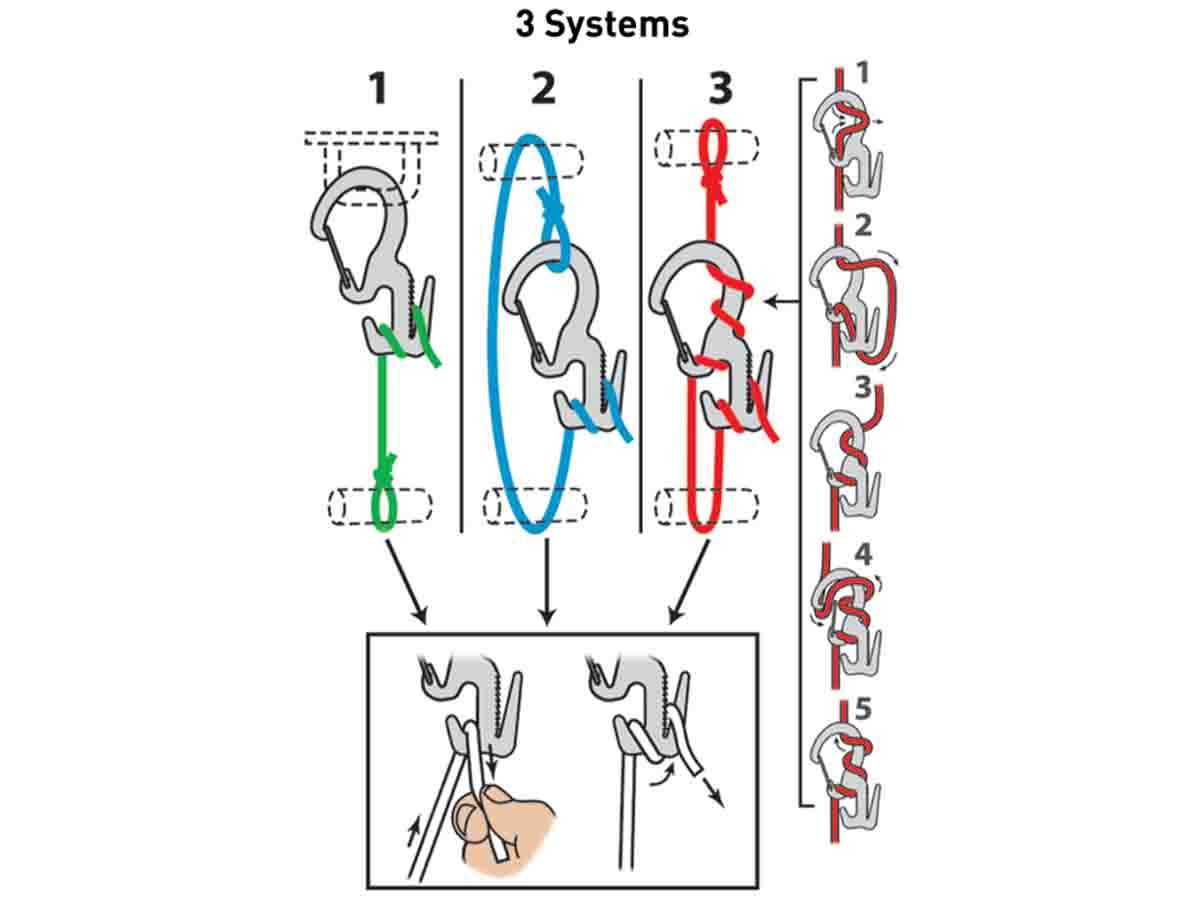 3 Systems

1

2

3

1

2

3

4

5