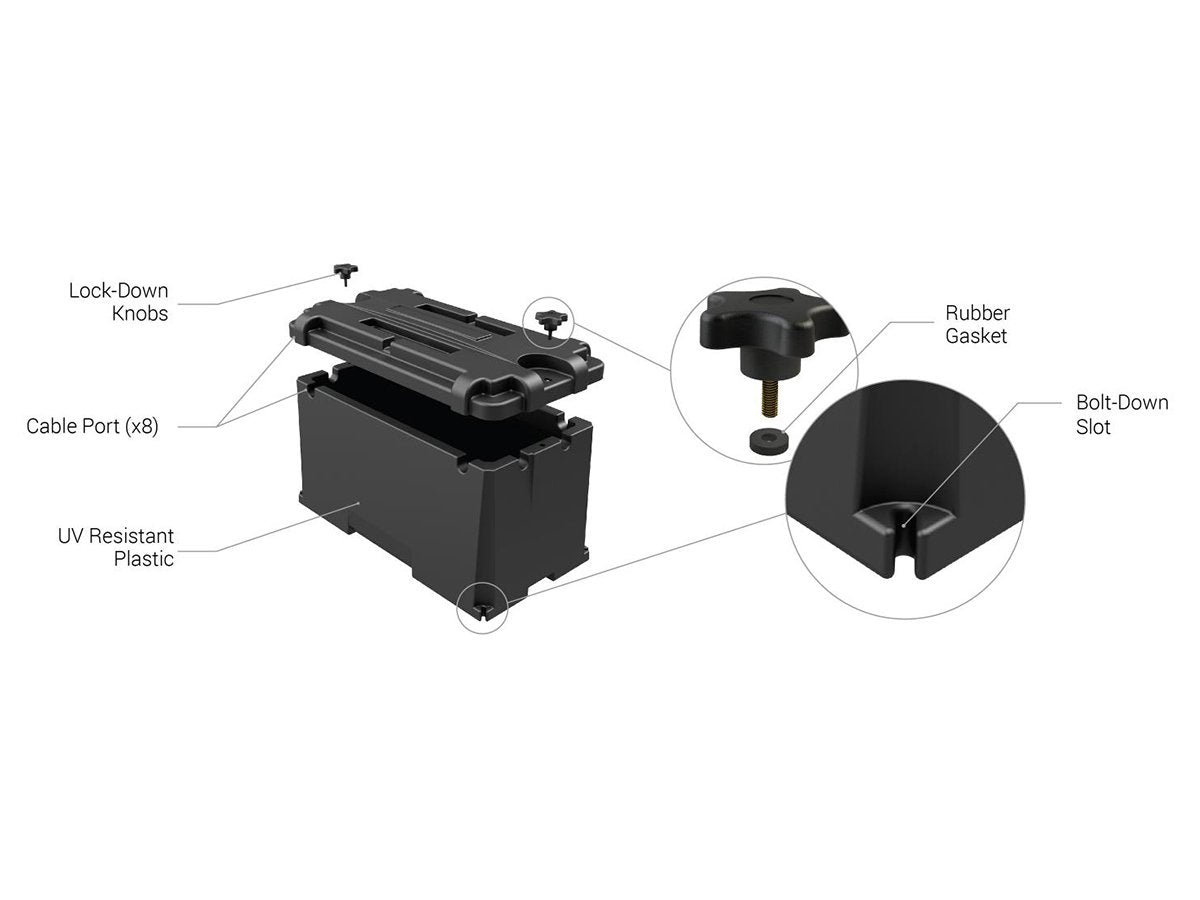 Lock-Down Knobs

Cable Port (x8)

UV Resistant Plastic

Rubber Gasket

Bolt-Down Slot