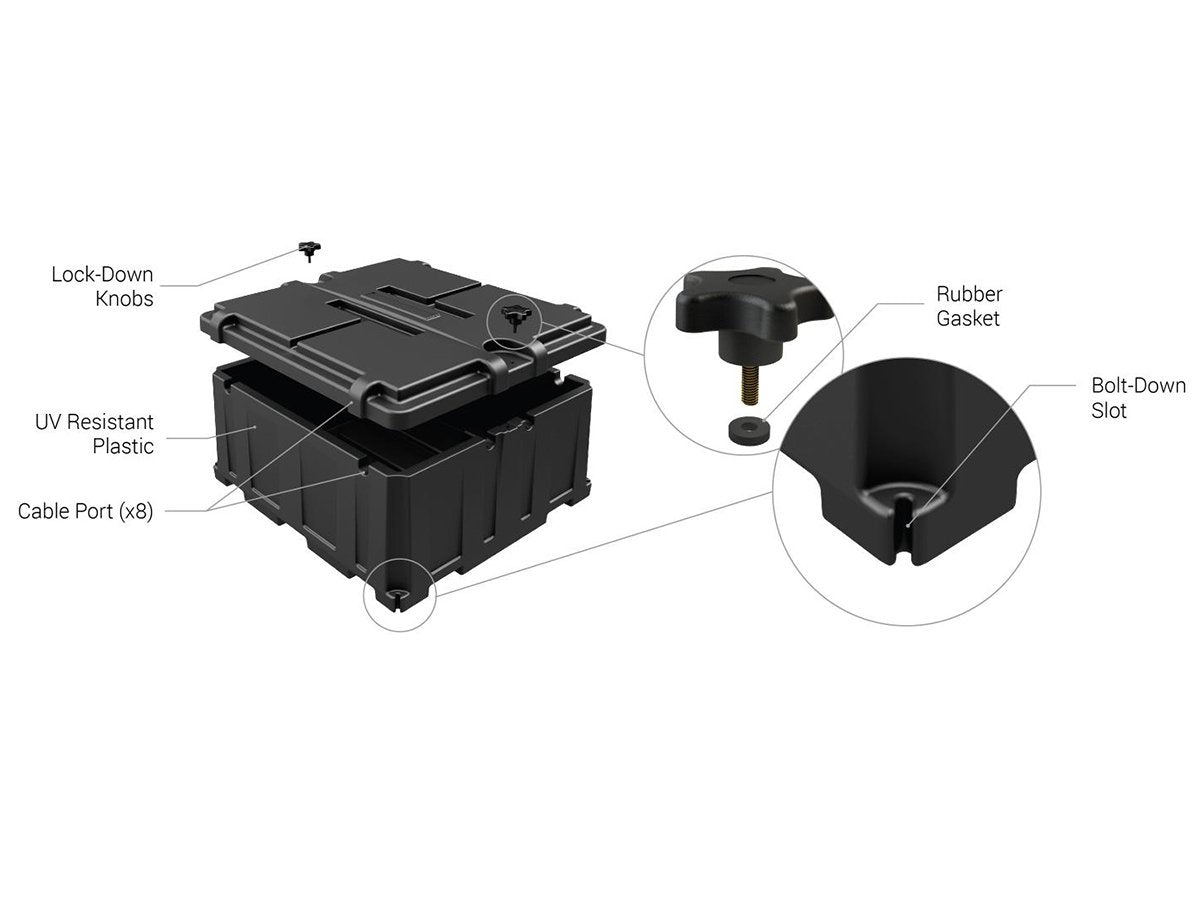 Lock-Down Knobs

UV Resistant Plastic

Cable Port (x8)

Rubber Gasket

Bolt-Down Slot