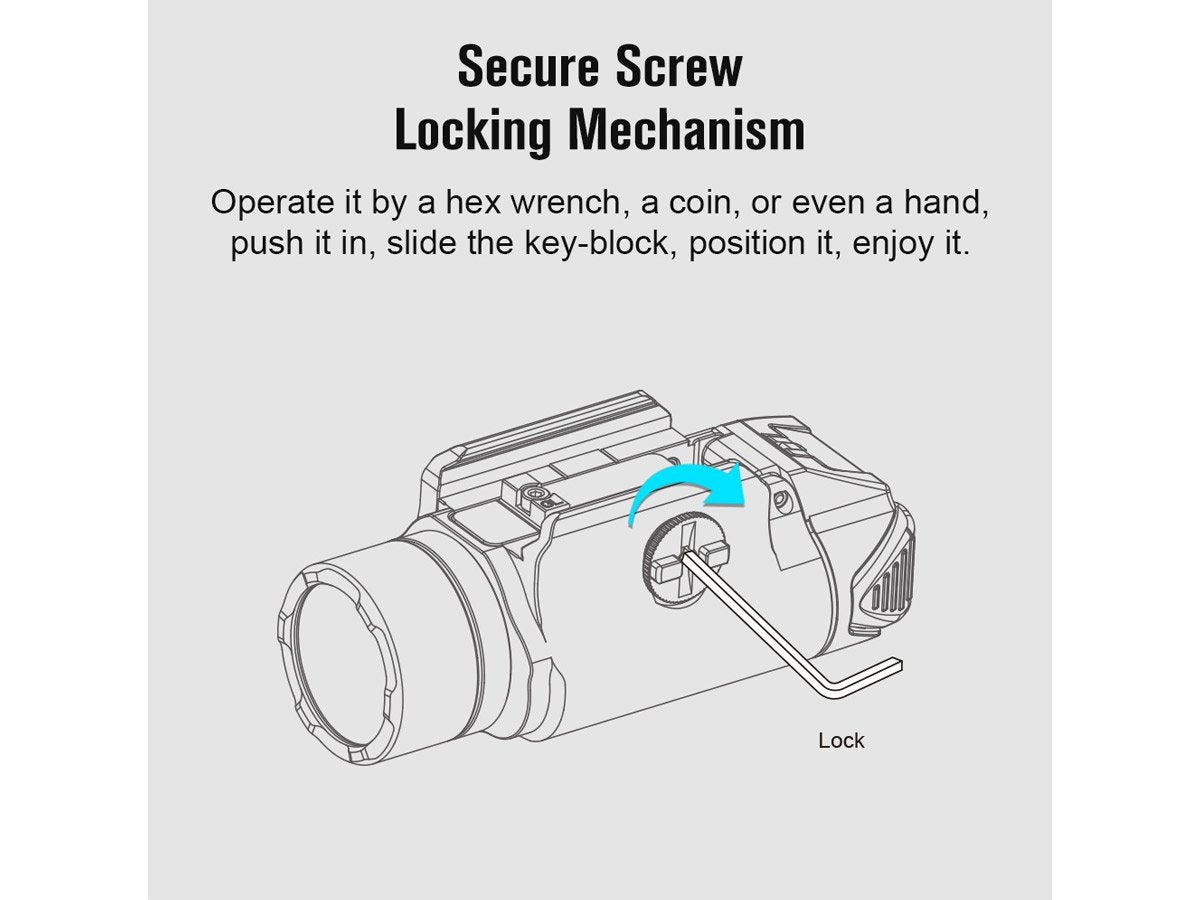 Secure Screw Locking Mechanism

Operate it by a hex wrench, a coin, or even a hand, push it in, slide the key-block, position it, enjoy it.

Lock