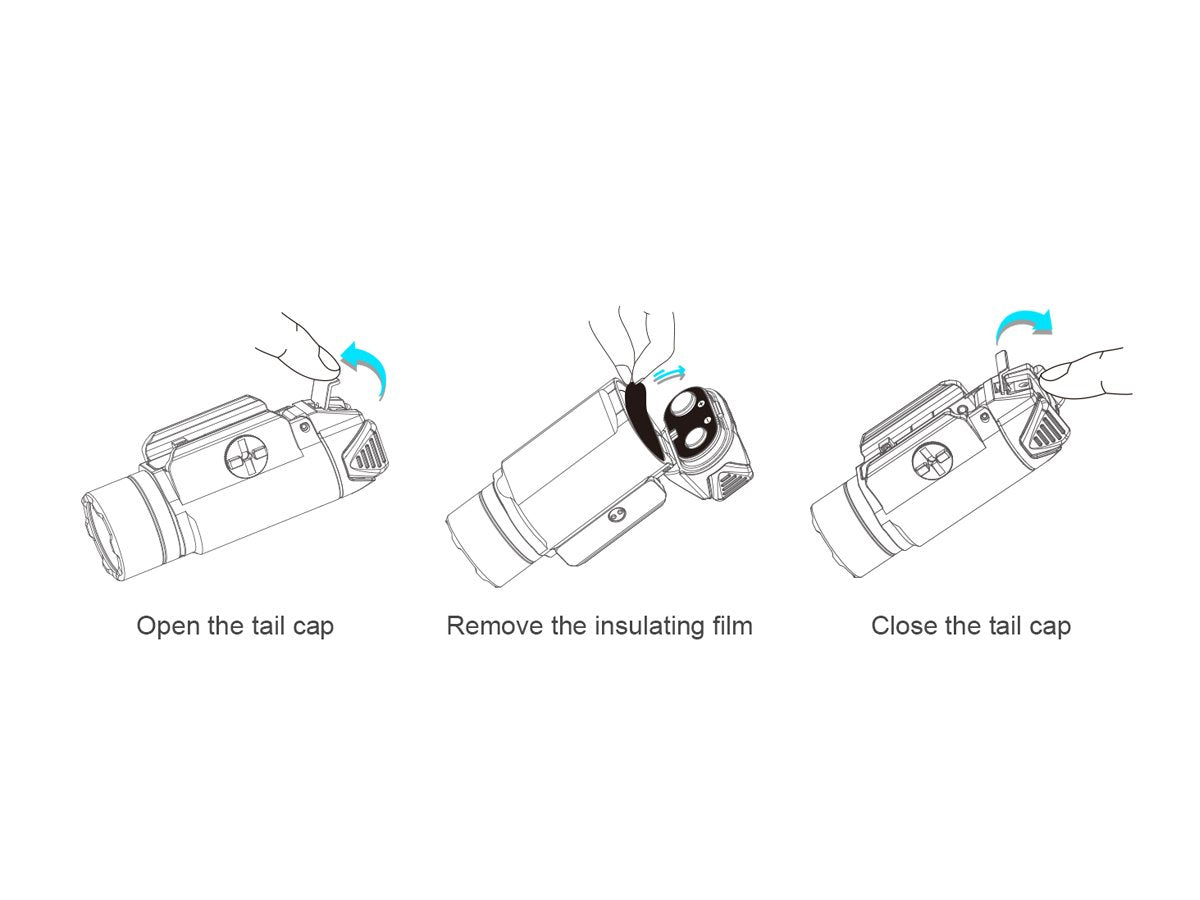 Open the tail cap

Remove the insulating film

Close the tail cap