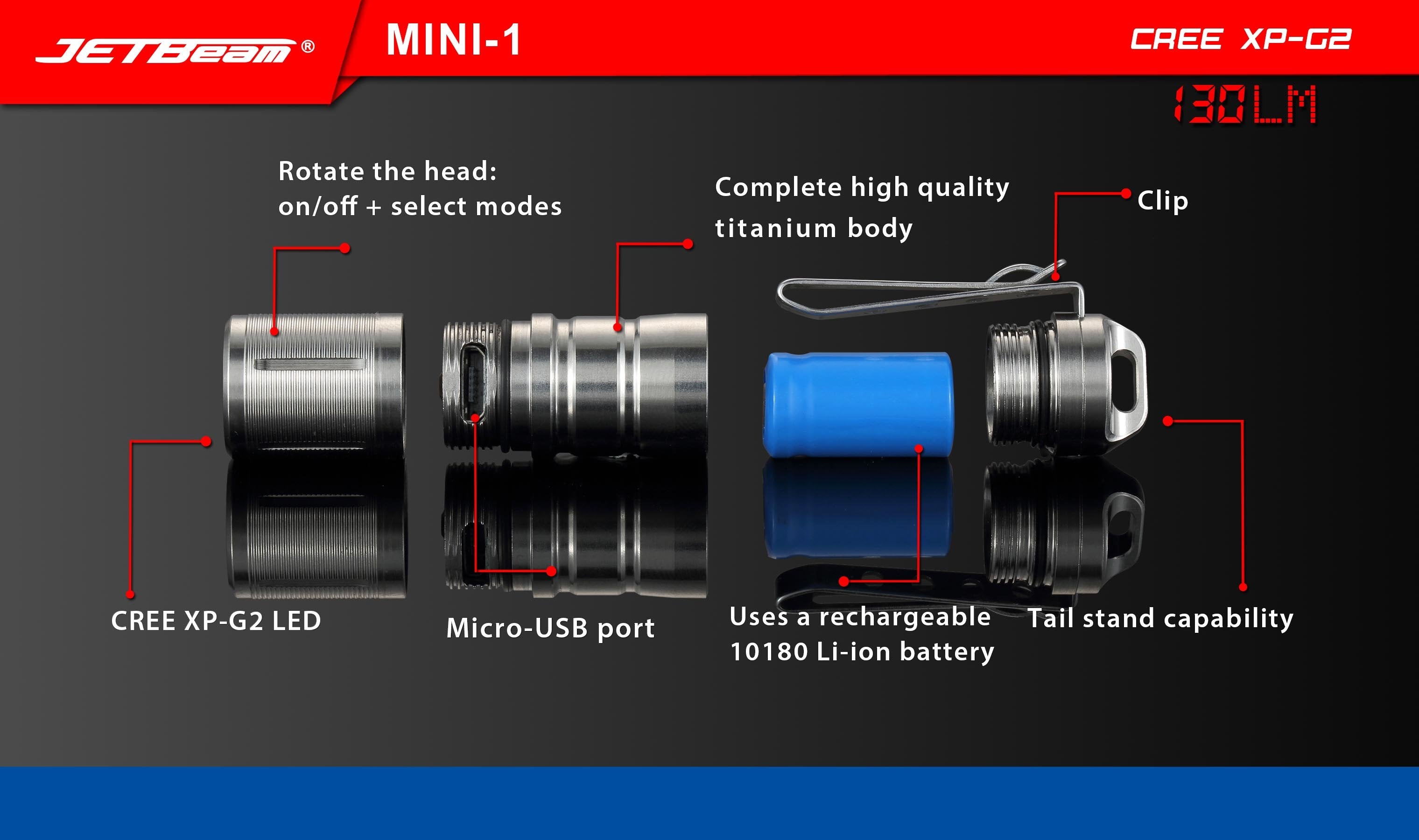 JETBeam®

MINI-1

CREE XP-G2

130LM

Rotate the head: on/off + select modes

Complete high quality titanium body

Clip

CREE XP-G2 LED

Micro-USB port

Uses a rechargeable 10180 Li-ion battery

Tail stand capability