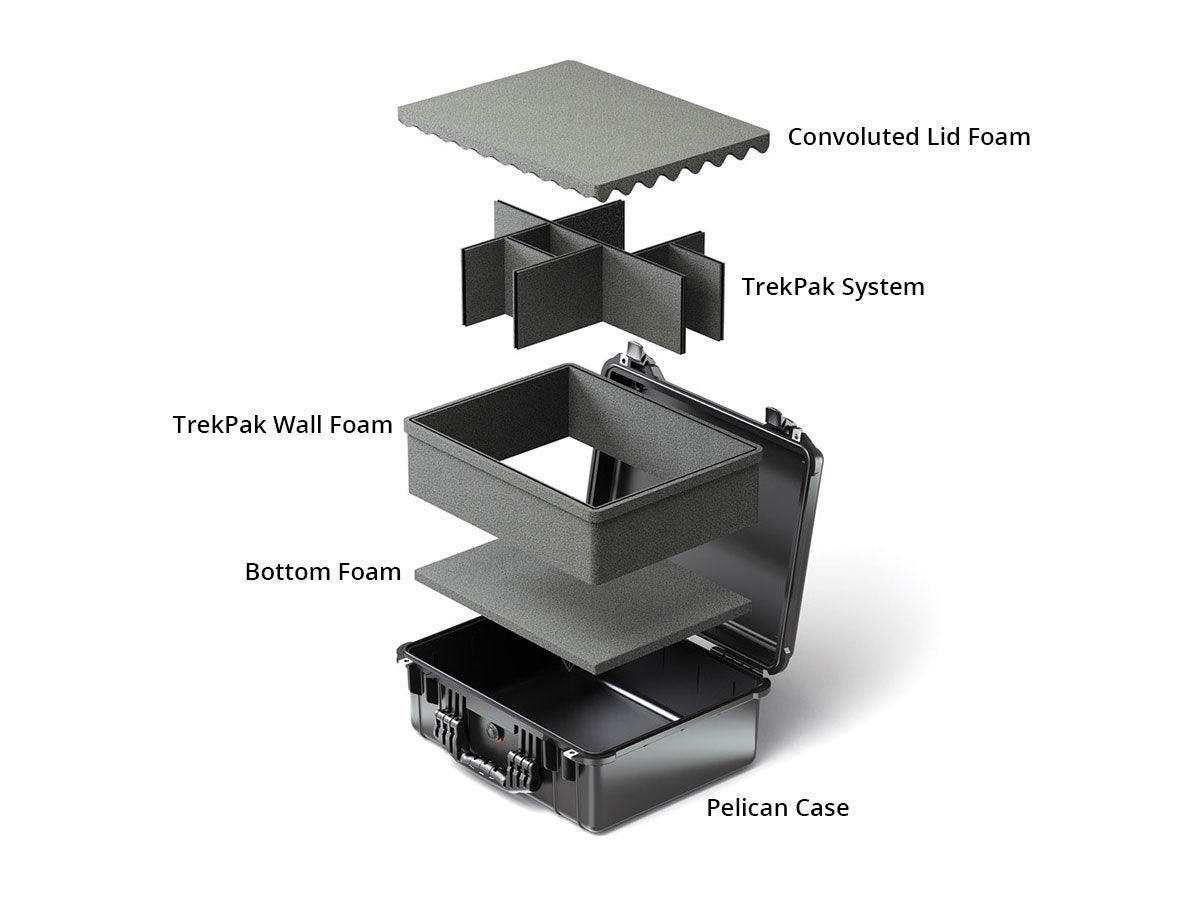 Convoluted Lid Foam

TrekPak System

TrekPak Wall Foam

Bottom Foam

Pelican Case