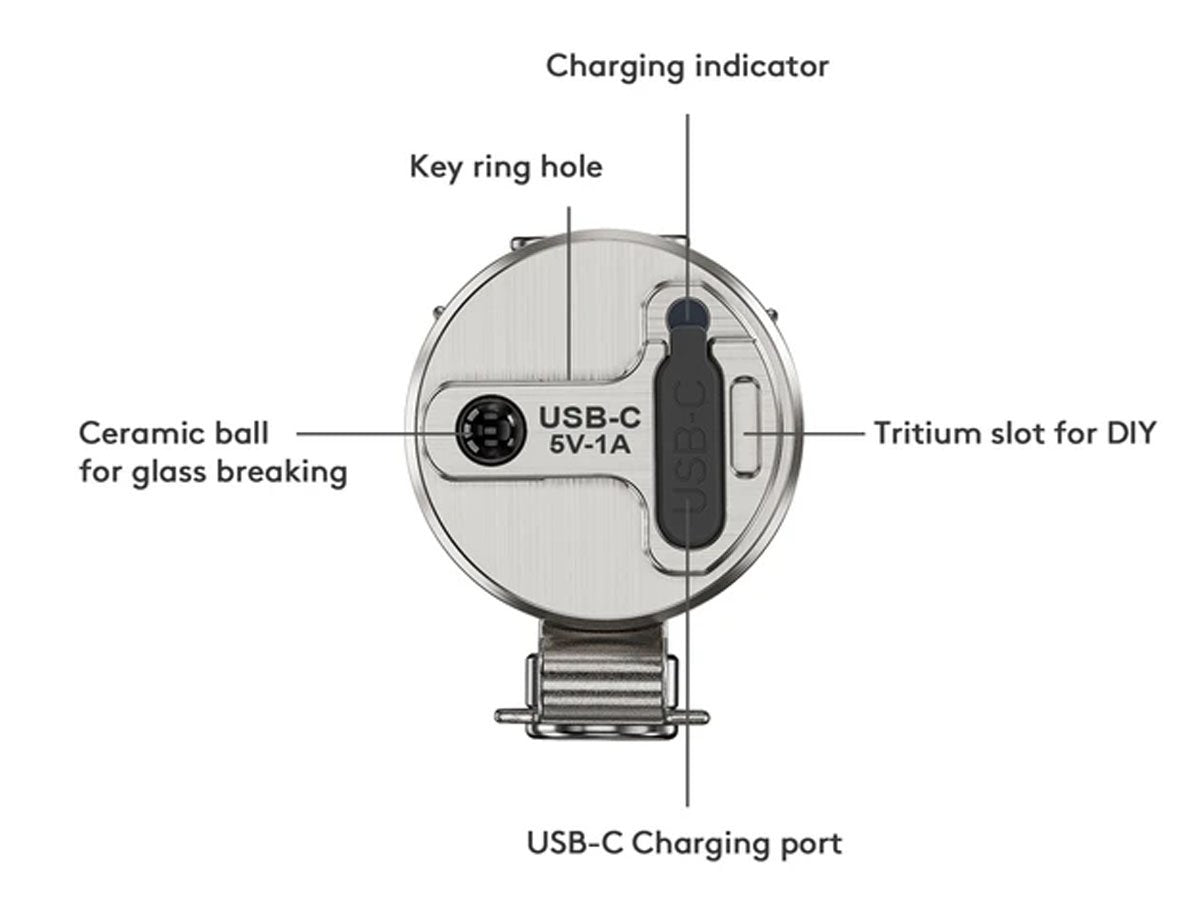 Charging indicator

Key ring hole

Ceramic ball for glass breaking

USB-C
5V-1A

USB-C

Tritium slot for DIY

USB-C Charging port