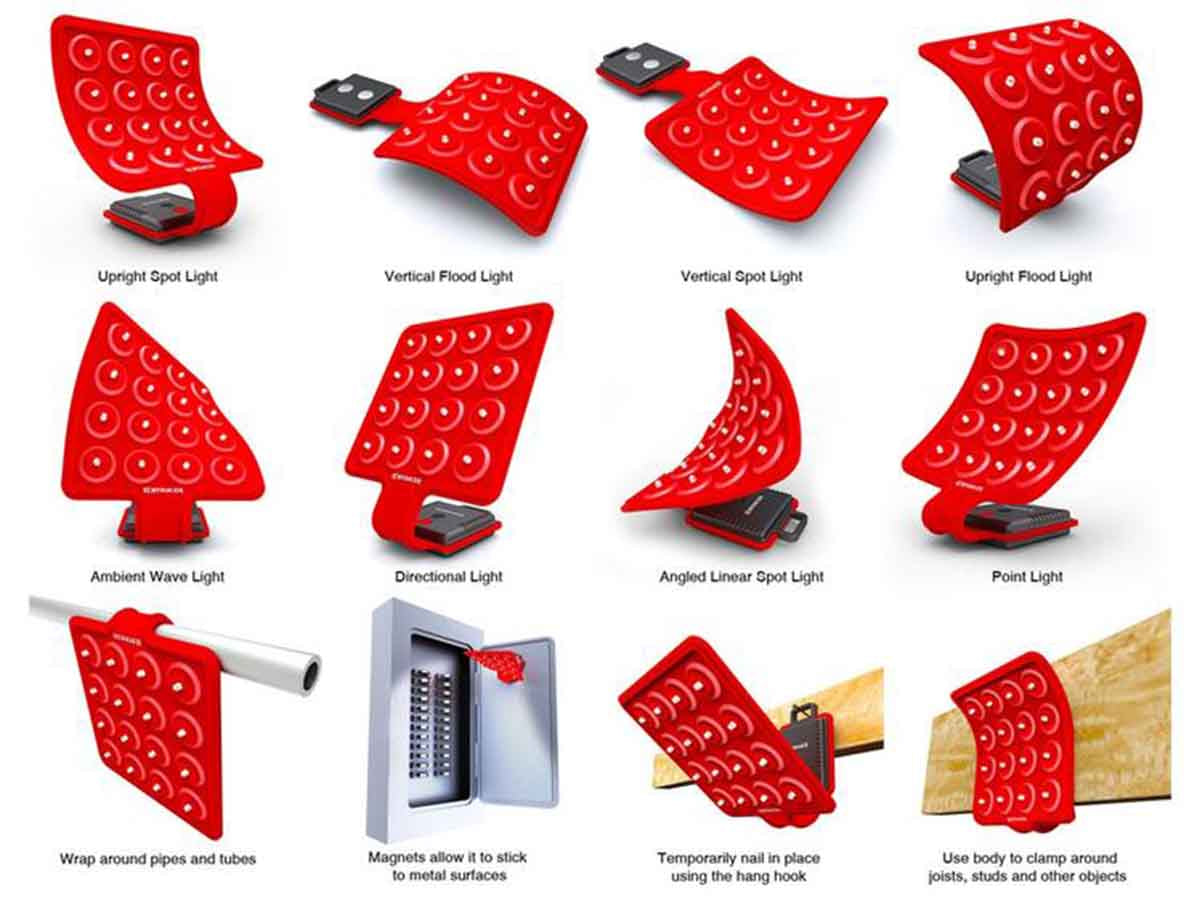 Upright Spot Light

Vertical Flood Light

Vertical Spot Light

Upright Flood Light

Ambient Wave Light

Directional Light

Angled Linear Spot Light

Point Light

Wrap around pipes and tubes

Magnets allow it to stick to metal surfaces

Temporarily nail in place using the hang hook

Use body to clamp around joists, studs and other objects