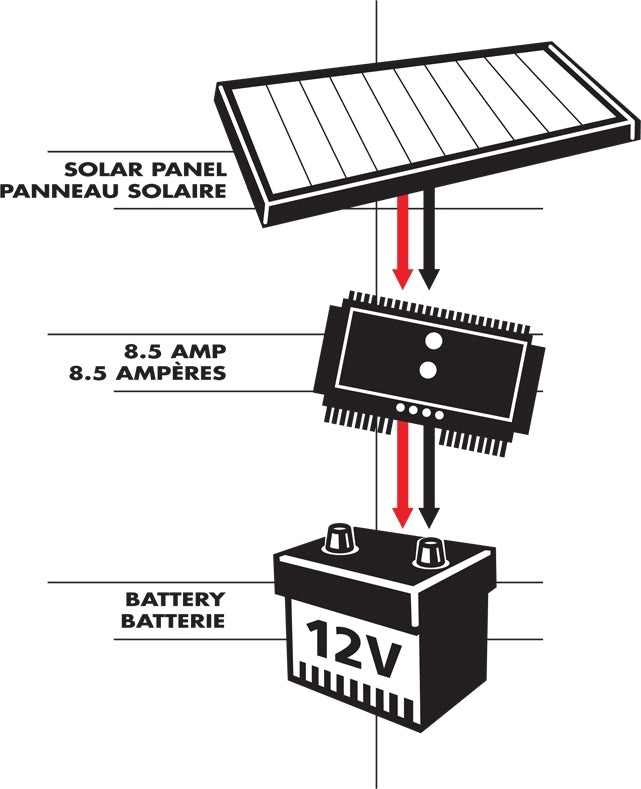 SOLAR PANEL
PANNEAU SOLAIRE

8.5 AMP
8.5 AMPÈRES

BATTERY
BATTERIE

12V