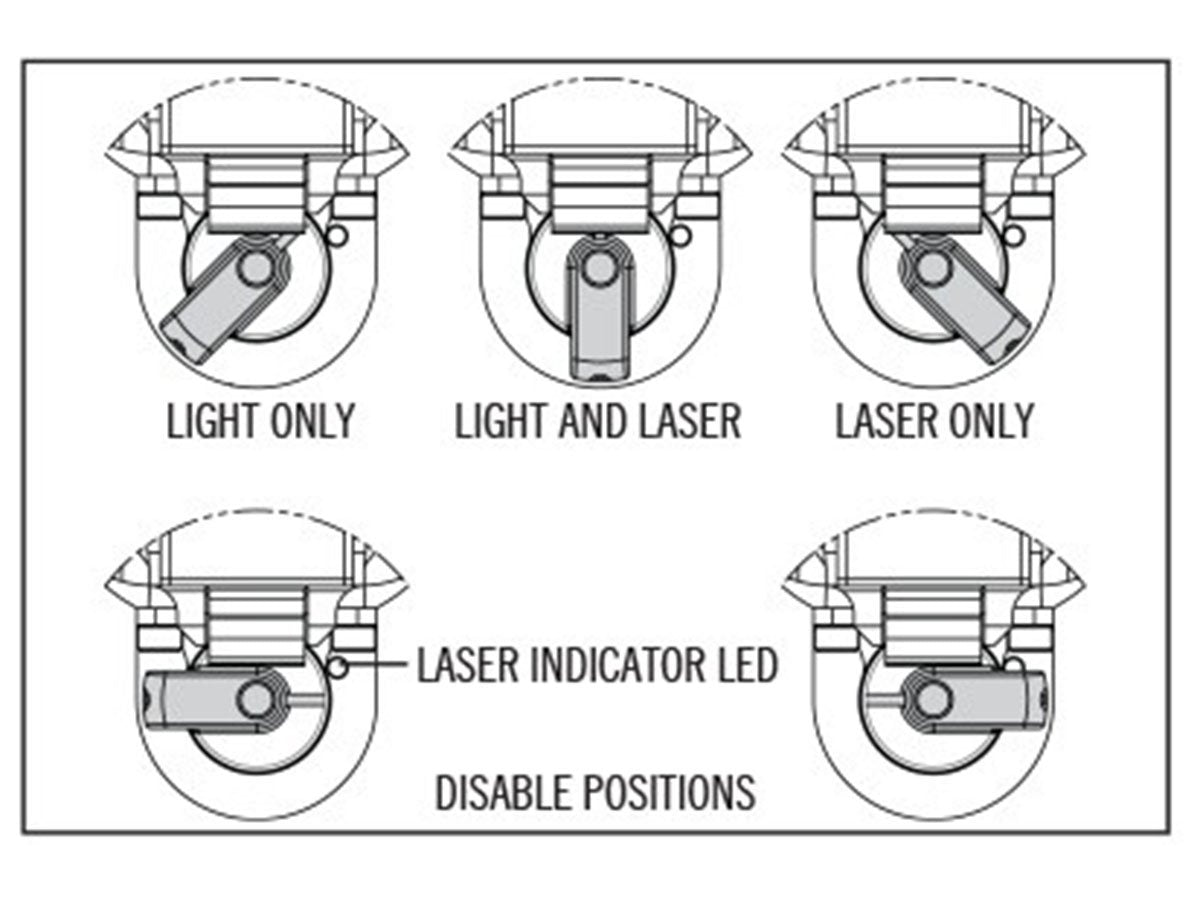 LIGHT ONLY

LIGHT AND LASER

LASER ONLY

LASER INDICATOR LED

DISABLE POSITIONS