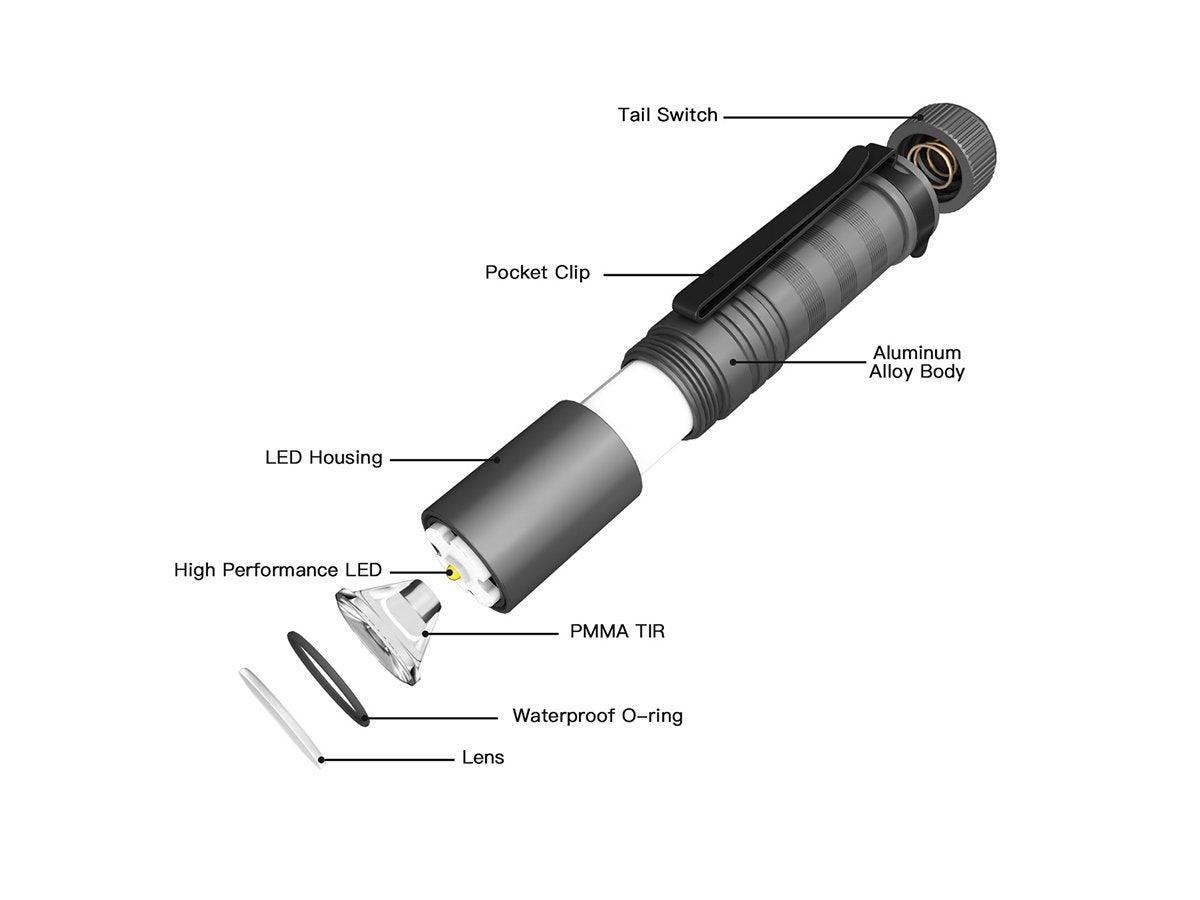 Tail Switch

Pocket Clip

Aluminum Alloy Body

LED Housing

High Performance LED

PMMA TIR

Waterproof O-ring

Lens