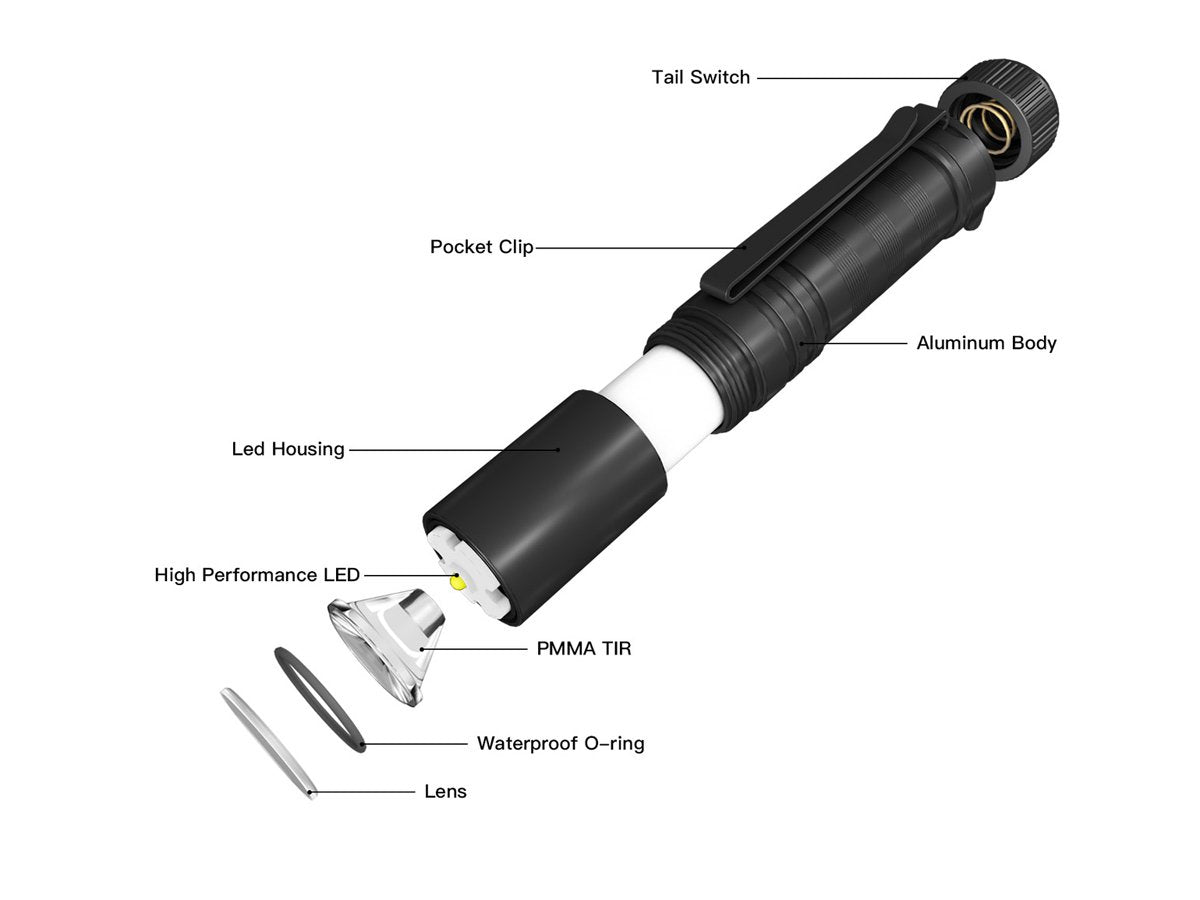 Tail Switch

Pocket Clip

Aluminum Body

Led Housing

High Performance LED

PMMA TIR

Waterproof O-ring

Lens