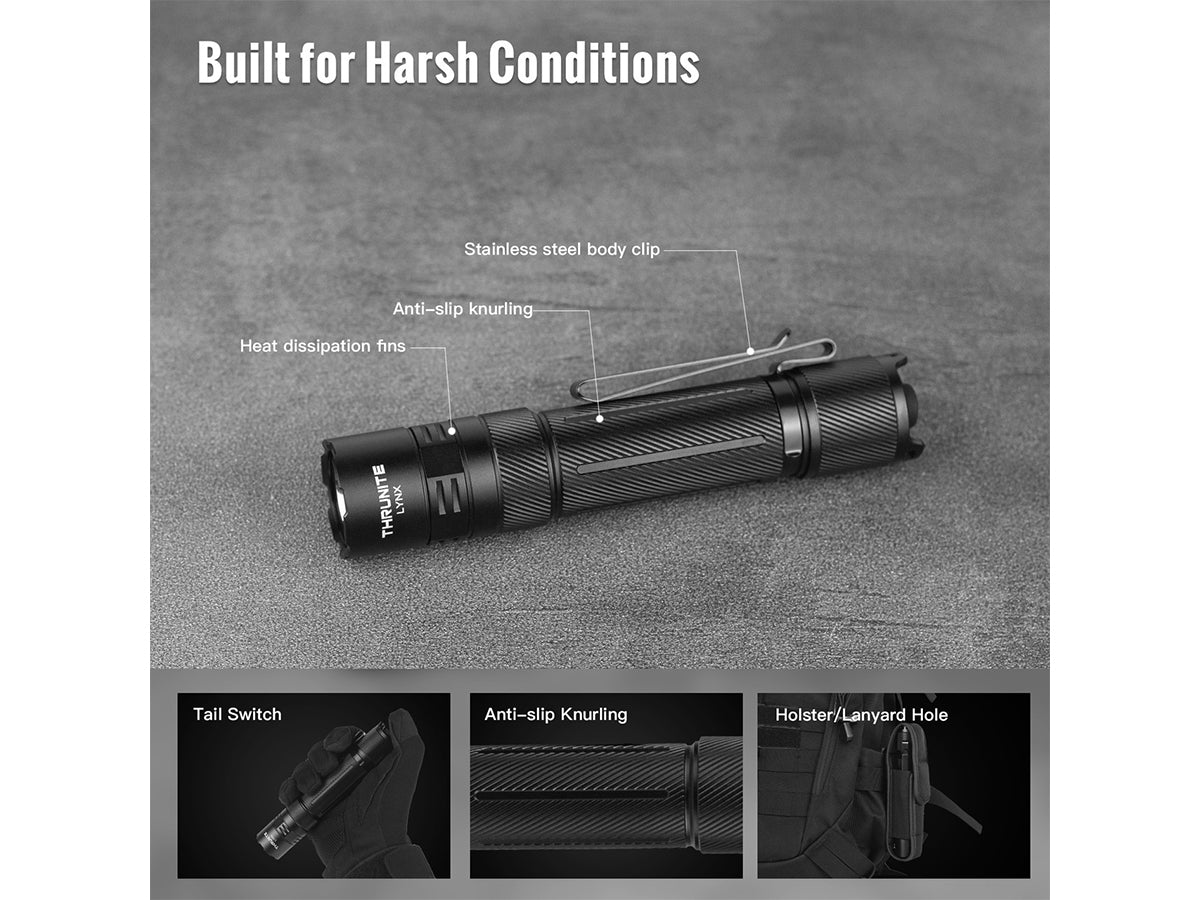 Built for Harsh Conditions

Stainless steel body clip

Anti-slip knurling

Heat dissipation fins

THRUNITE
LYNX

Tail Switch

Anti-slip Knurling

Holster/Lanyard Hole