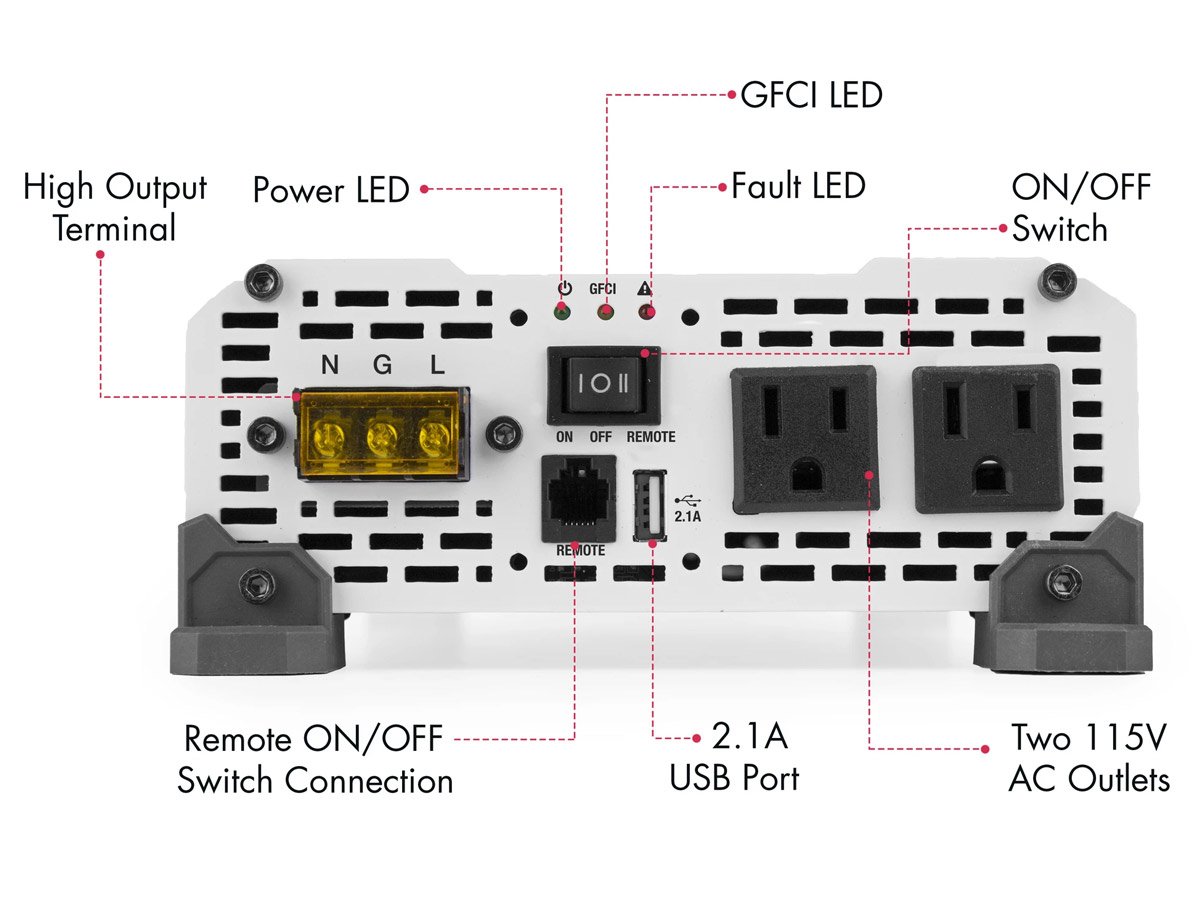 GFCI LED

High Output Terminal

Power LED

Fault LED

ON/OFF Switch

GFCI

N G L

I O II

ON OFF REMOTE

REMOTE

2.1A

Remote ON/OFF Switch Connection

2.1A USB Port

Two 115V AC Outlets